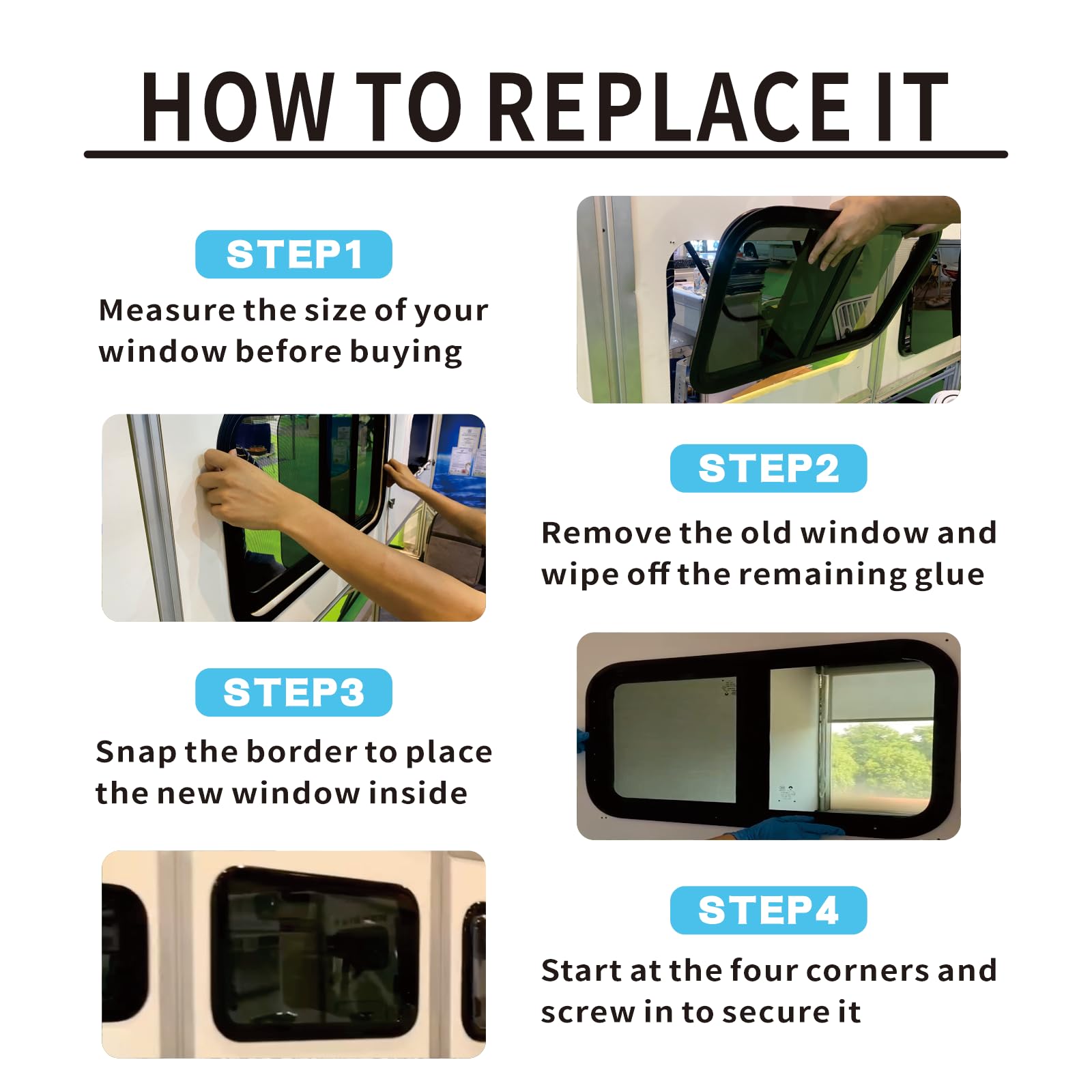 HOW TO REPLACE IT

STEP1

Measure the size of your window before buying

STEP2

Remove the old window and wipe off the remaining glue

STEP3

Snap the border to place the new window inside

STEP4

Start at the four corners and screw in to secure it