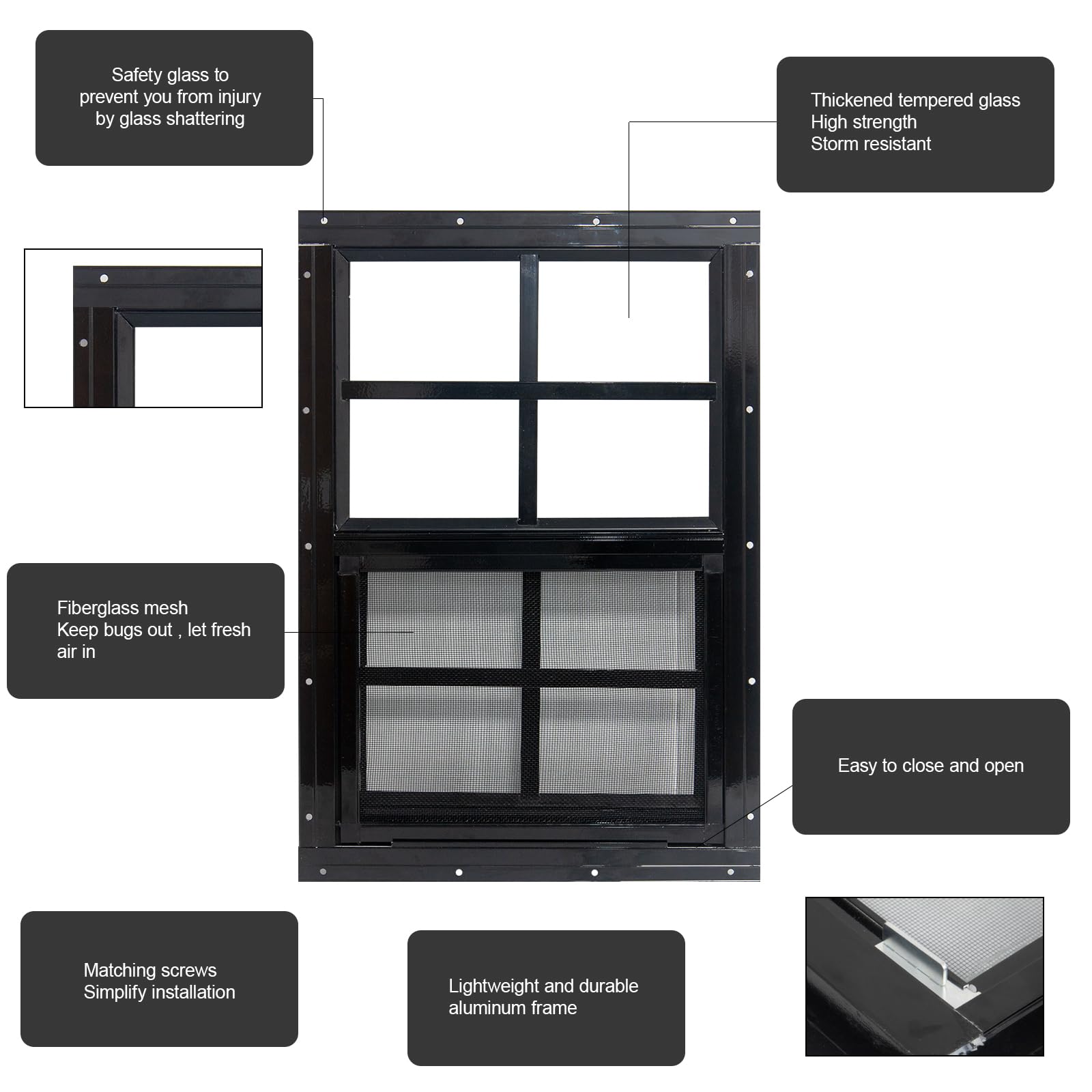 Safety glass to prevent you from injury by glass shattering

Thickened tempered glass
High strength
Storm resistant

Fiberglass mesh
Keep bugs out , let fresh air in

Easy to close and open

Matching screws
Simplify installation

Lightweight and durable aluminum frame