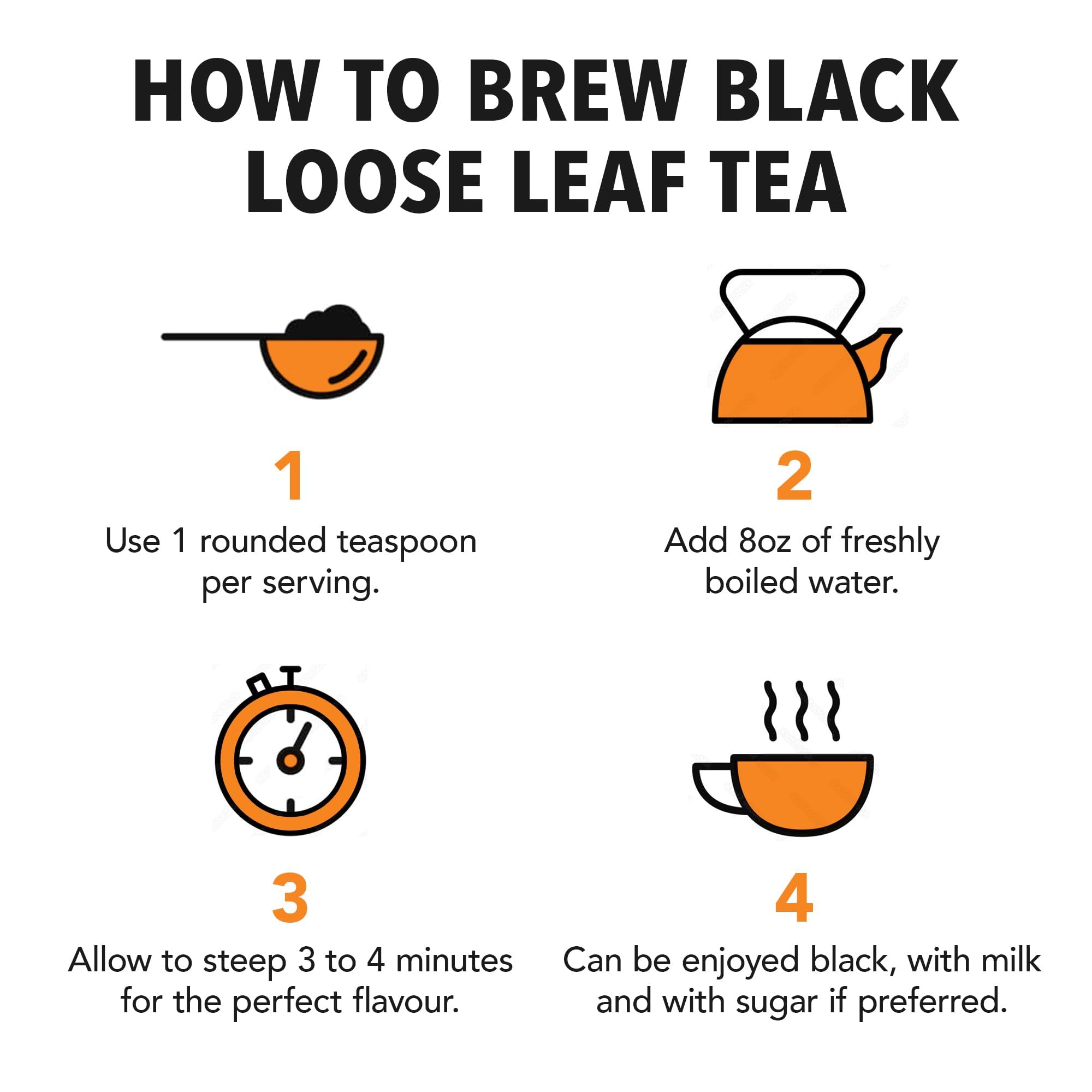 HOW TO BREW BLACK LOOSE LEAF TEA

1

Use 1 rounded teaspoon per serving.

2

Add 8oz of freshly boiled water.

3

Allow to steep 3 to 4 minutes for the perfect flavour.

4

Can be enjoyed black, with milk and with sugar if preferred.