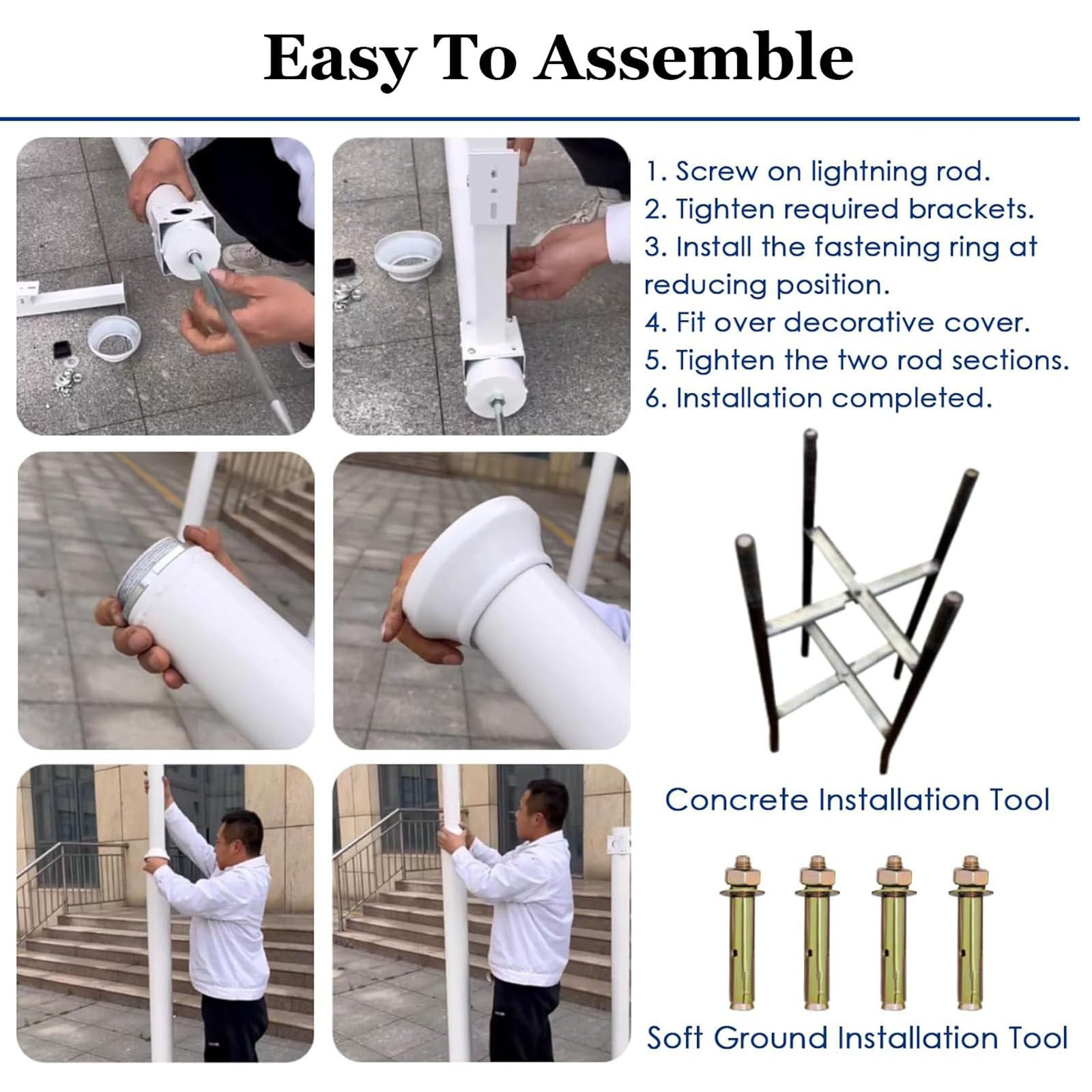 Easy To Assemble

1. Screw on lightning rod.
2. Tighten required brackets.
3. Install the fastening ring at reducing position.
4. Fit over decorative cover.
5. Tighten the two rod sections.
6. Installation completed.

Concrete Installation Tool

Soft Ground Installation Tool