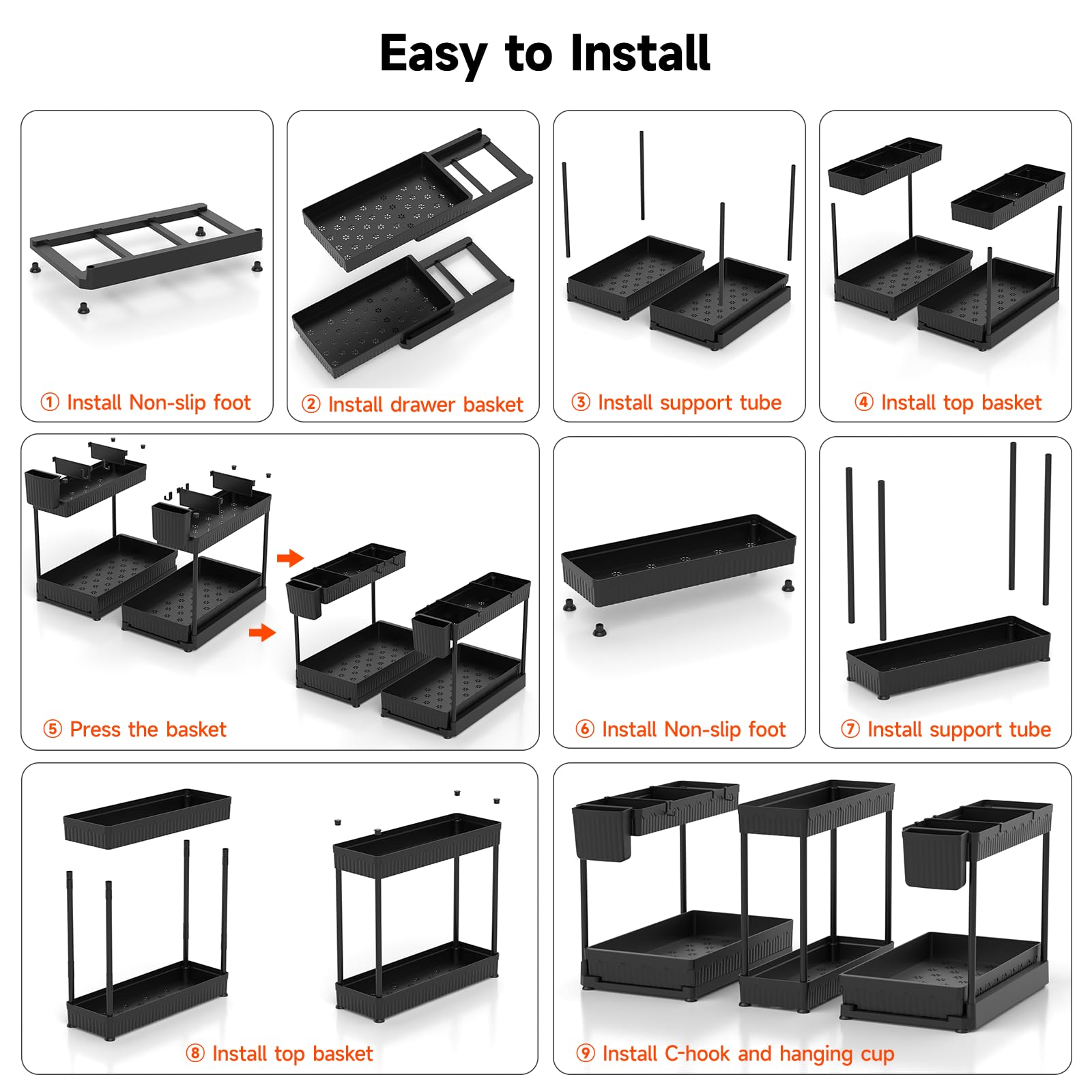 Easy to Install

① Install Non-slip foot

② Install drawer basket

③ Install support tube

④ Install top basket

⑤ Press the basket

⑥ Install Non-slip foot

⑦ Install support tube

⑧ Install top basket

⑨ Install C-hook and hanging cup