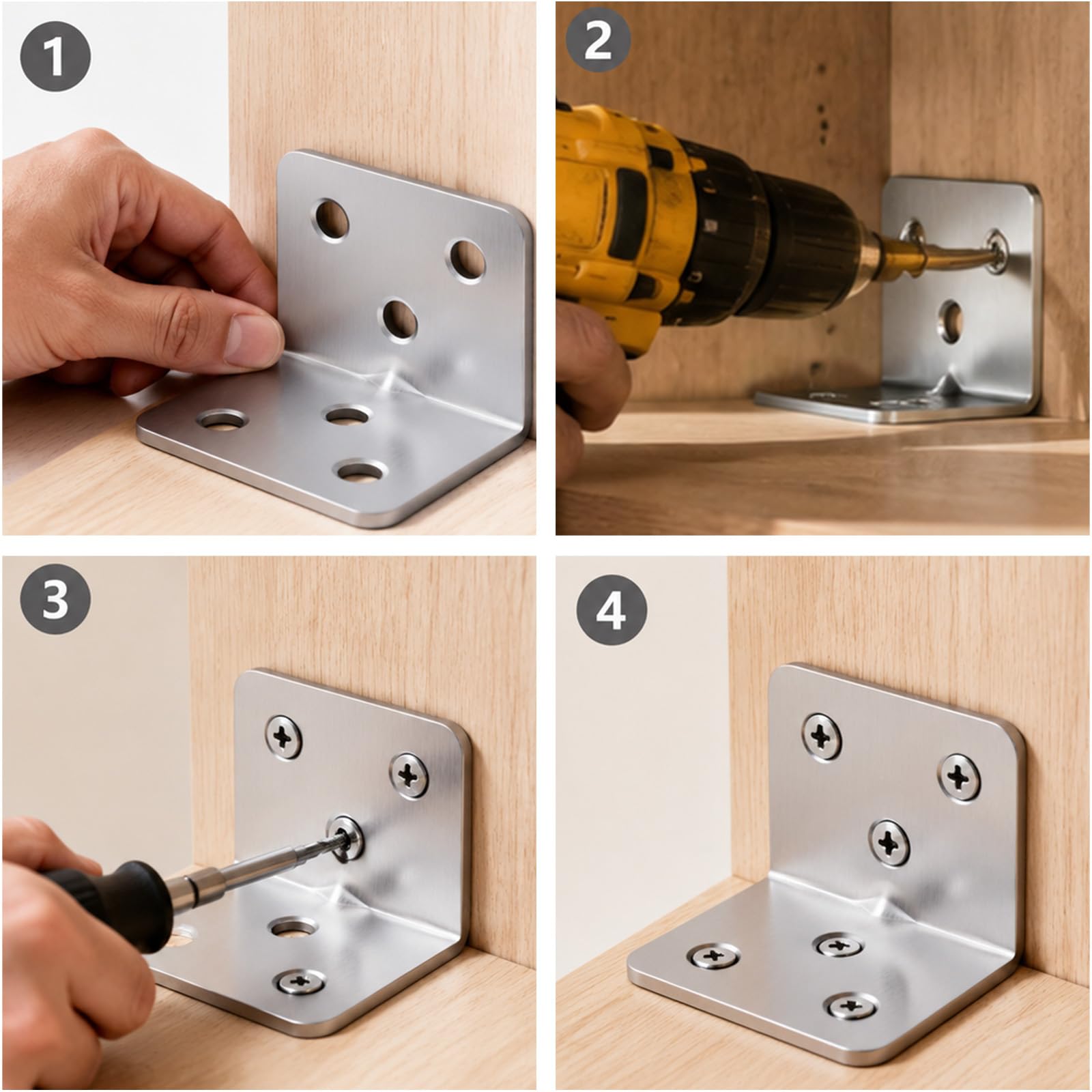 1

2

3

4