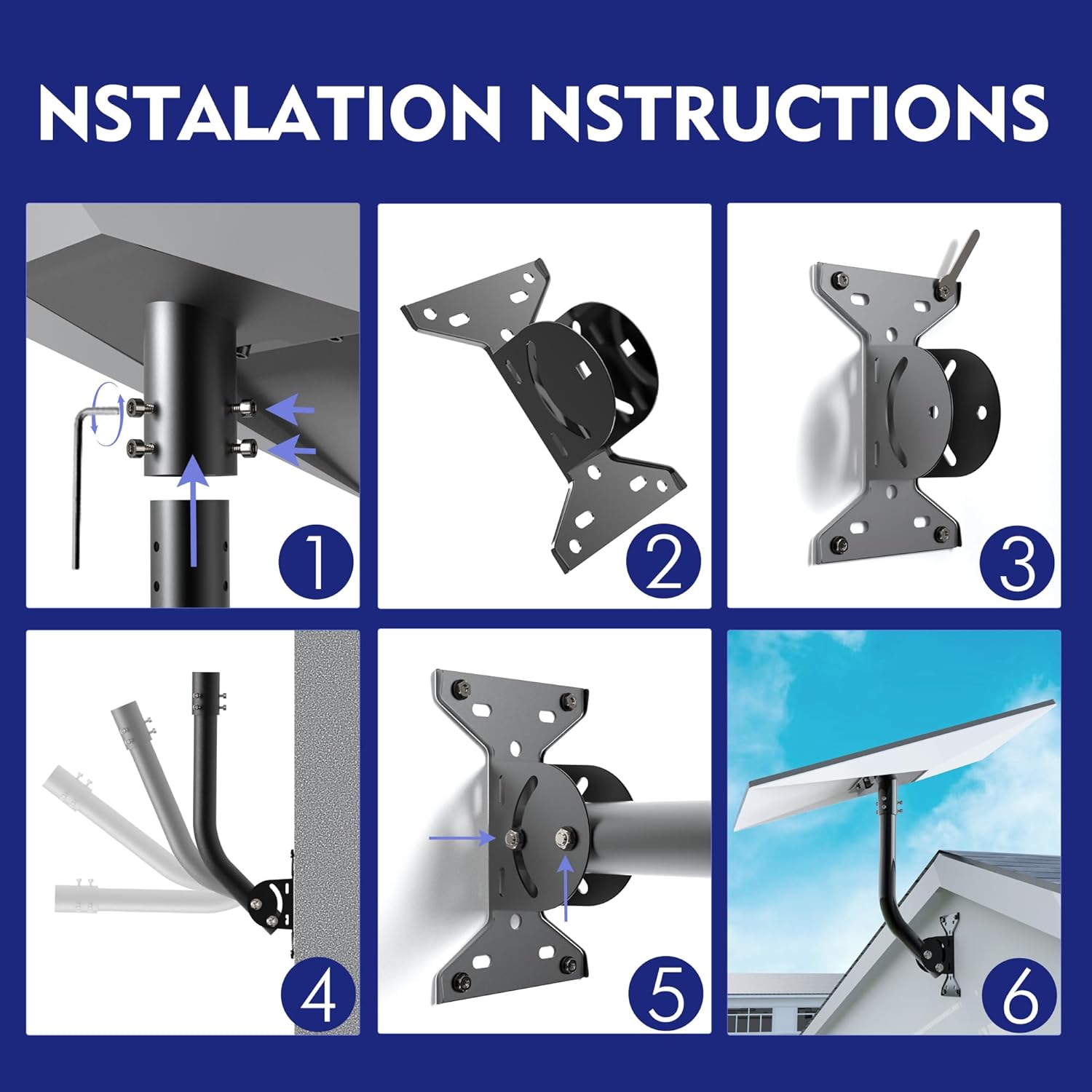 NSTALATION NSTRUCTIONS

1

2

3

4

5

6