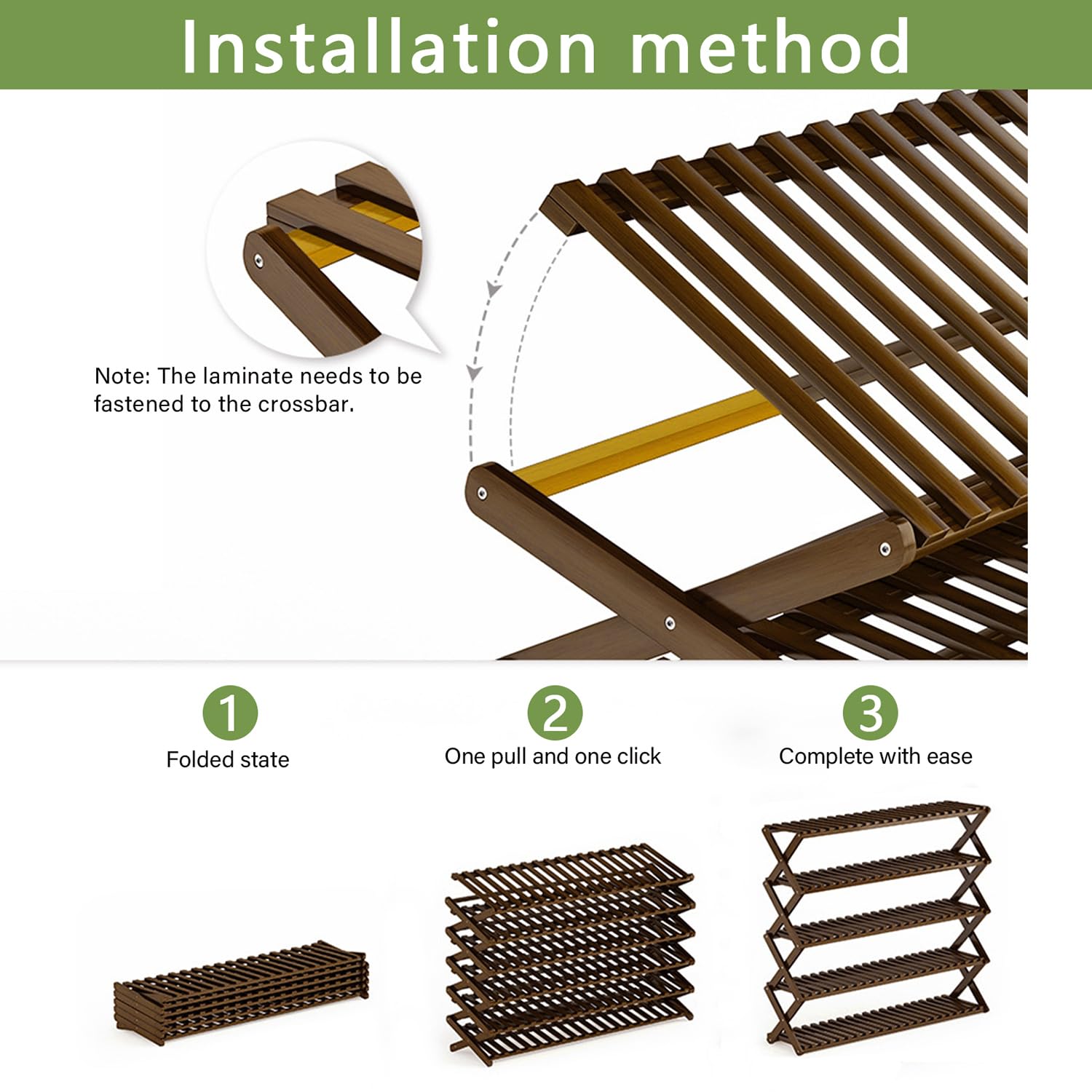 Installation method

Note: The laminate needs to be fastened to the crossbar.

1
Folded state

2
One pull and one click

3
Complete with ease