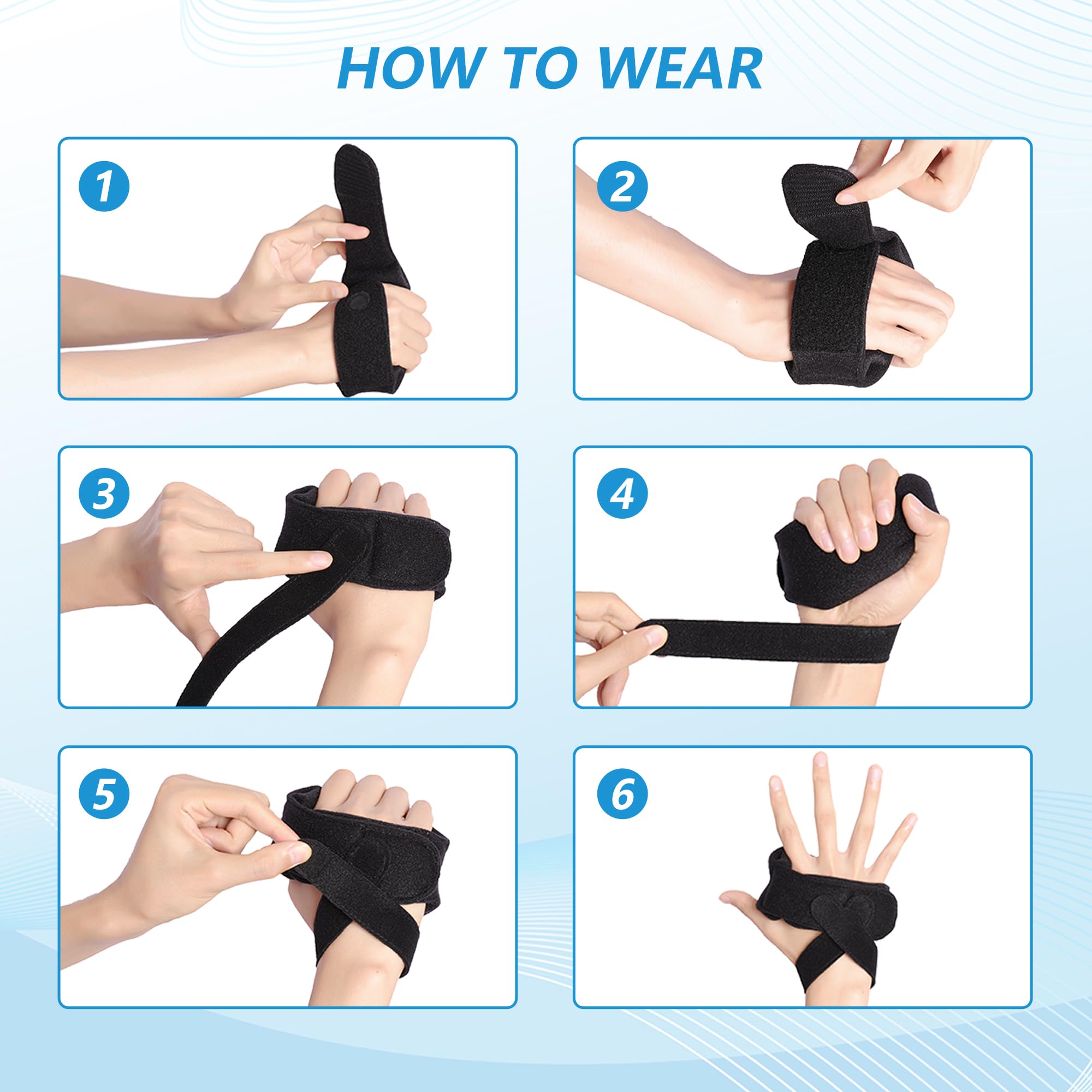 HOW TO WEAR

1

2

3

4

5

6