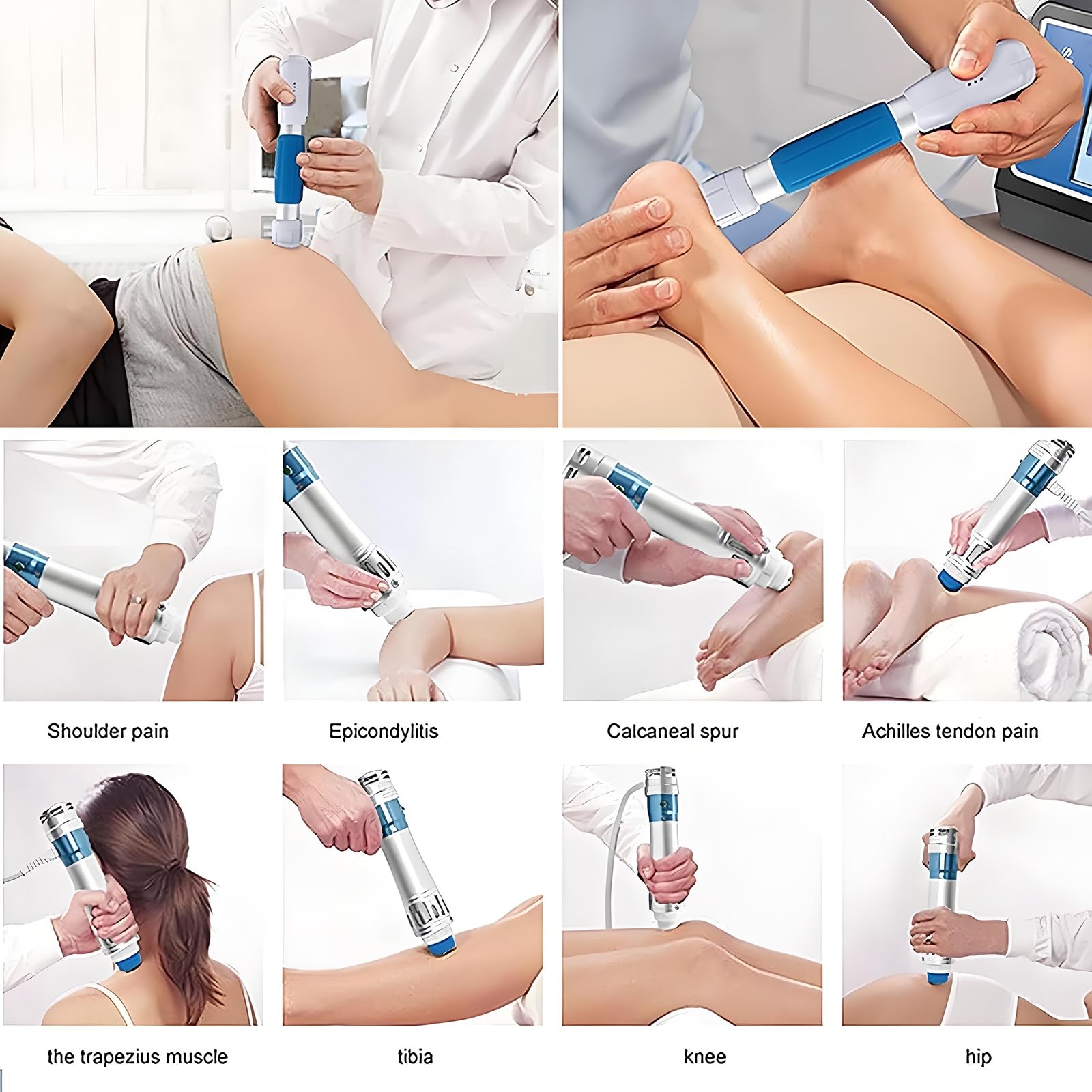 Shoulder pain

Epicondylitis

Calcaneal spur

Achilles tendon pain

the trapezius muscle

tibia

knee

hip