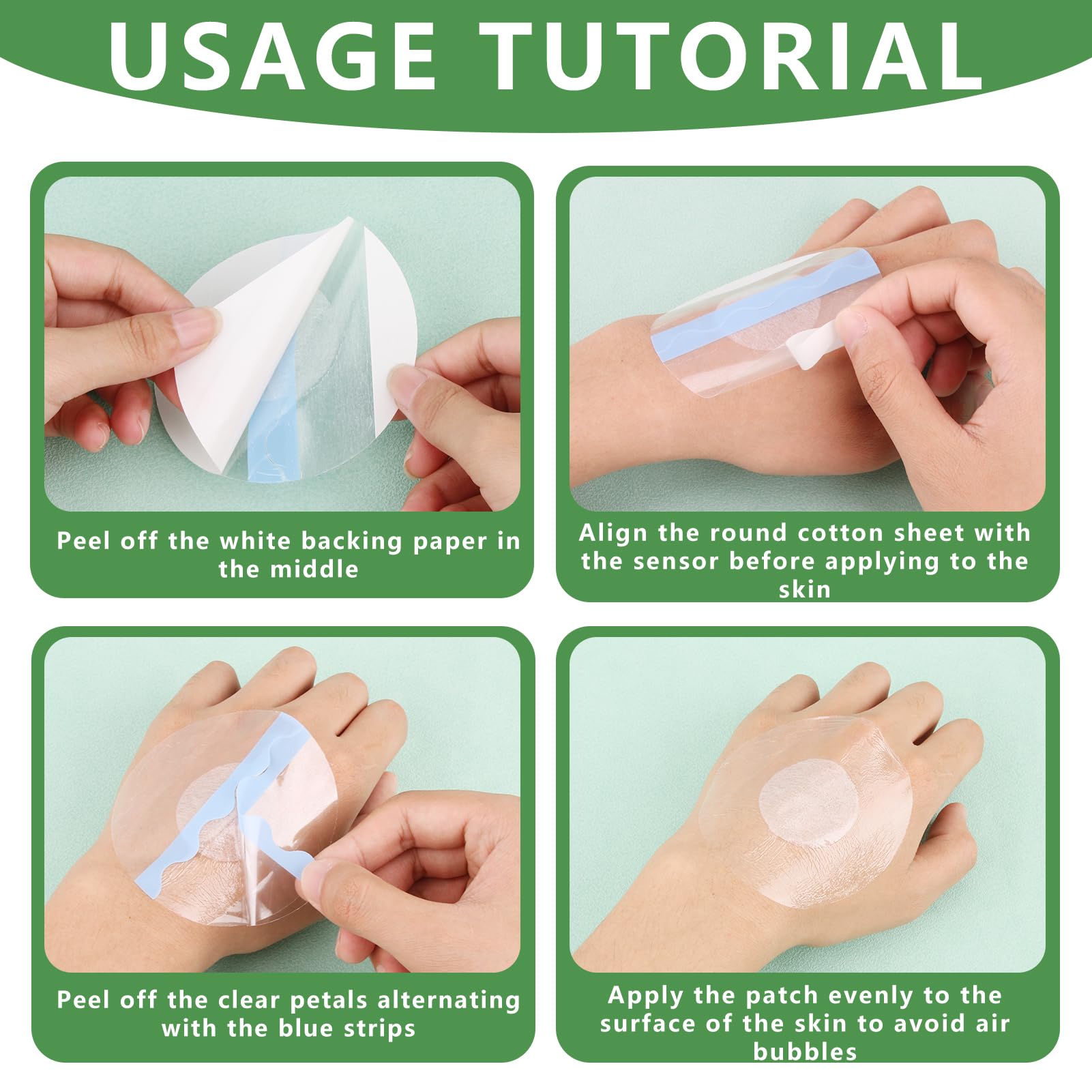 USAGE TUTORIAL

Peel off the white backing paper in the middle

Align the round cotton sheet with the sensor before applying to the skin

Peel off the clear petals alternating with the blue strips

Apply the patch evenly to the surface of the skin to avoid air bubbles