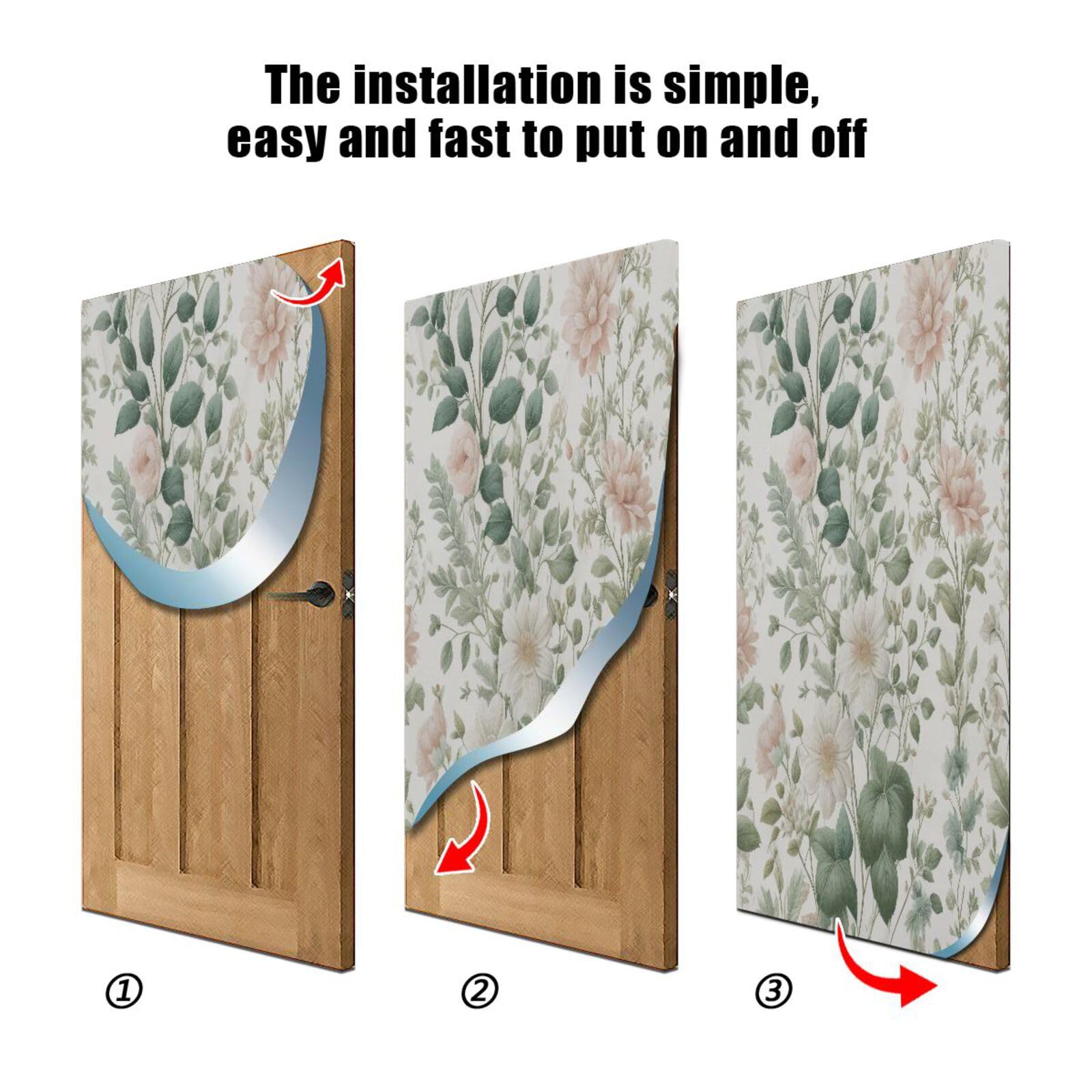 The installation is simple, easy and fast to put on and off

①

②

③