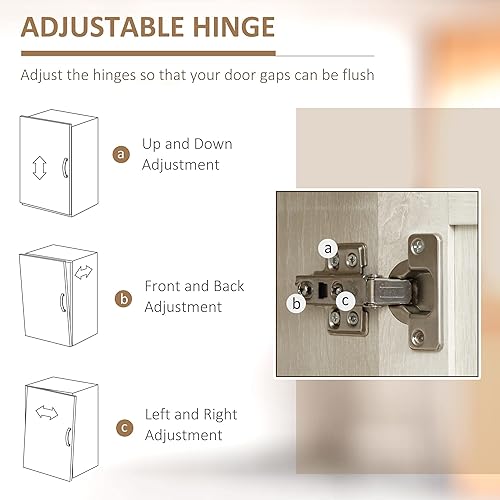 ADJUSTABLE HINGE

Adjust the hinges so that your door gaps can be flush

a Up and Down Adjustment

b Front and Back Adjustment

c Left and Right Adjustment

a

b

c