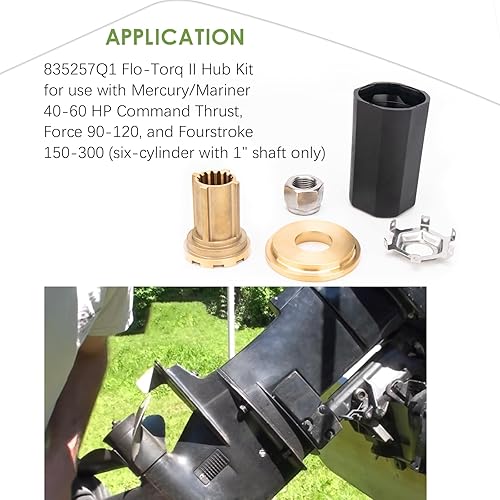 APPLICATION

835257Q1 Flo-Torq II Hub Kit for use with Mercury/Mariner 40-60 HP Command Thrust, Force 90-120, and Fourstroke 150-300 (six-cylinder with 1" shaft only)