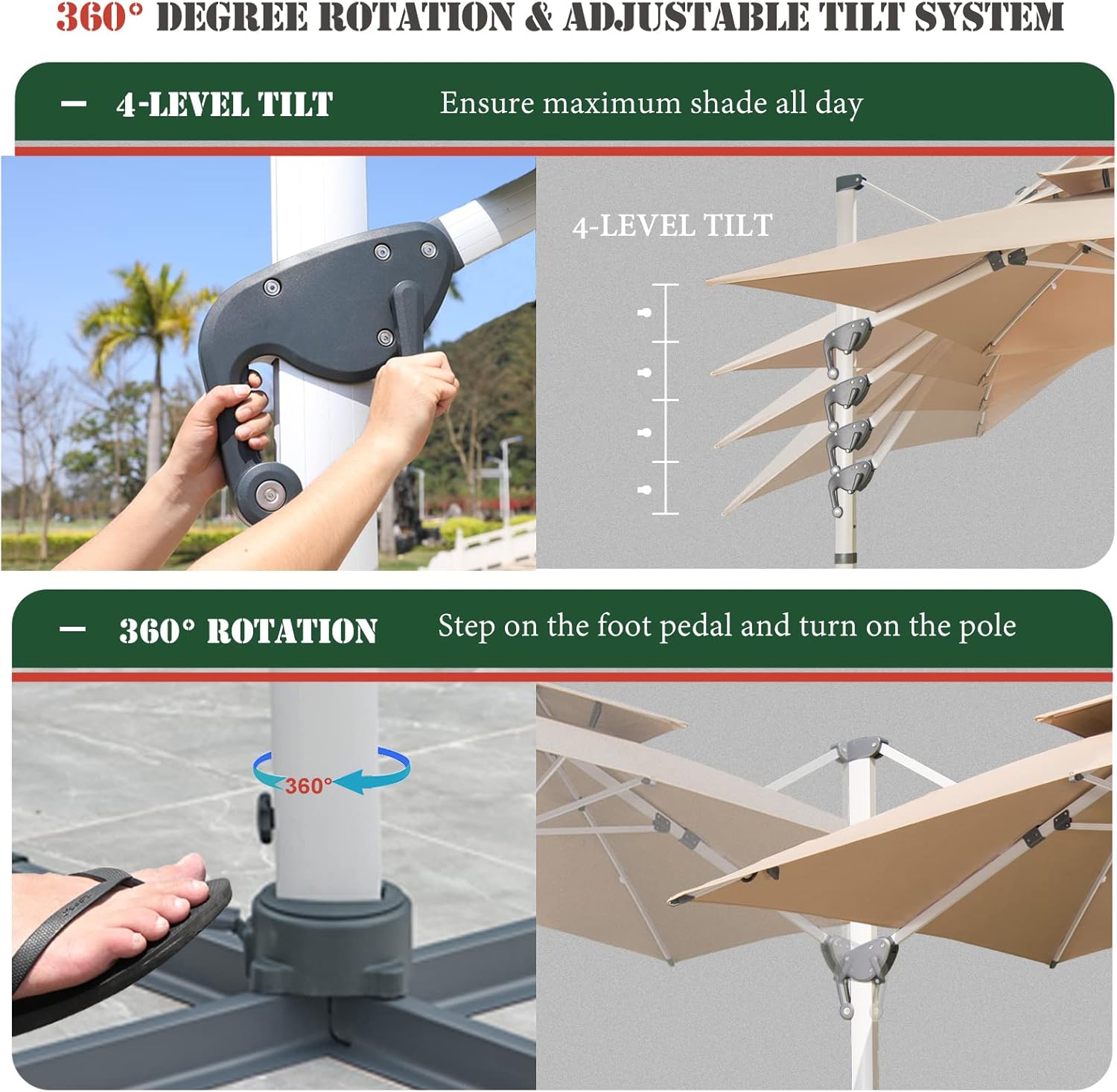 360° DEGREE ROTATION & ADJUSTABLE TILT SYSTEM

— 4-LEVEL TILT Ensure maximum shade all day

4-LEVEL TILT

— 360° ROTATION Step on the foot pedal and turn on the pole

360°