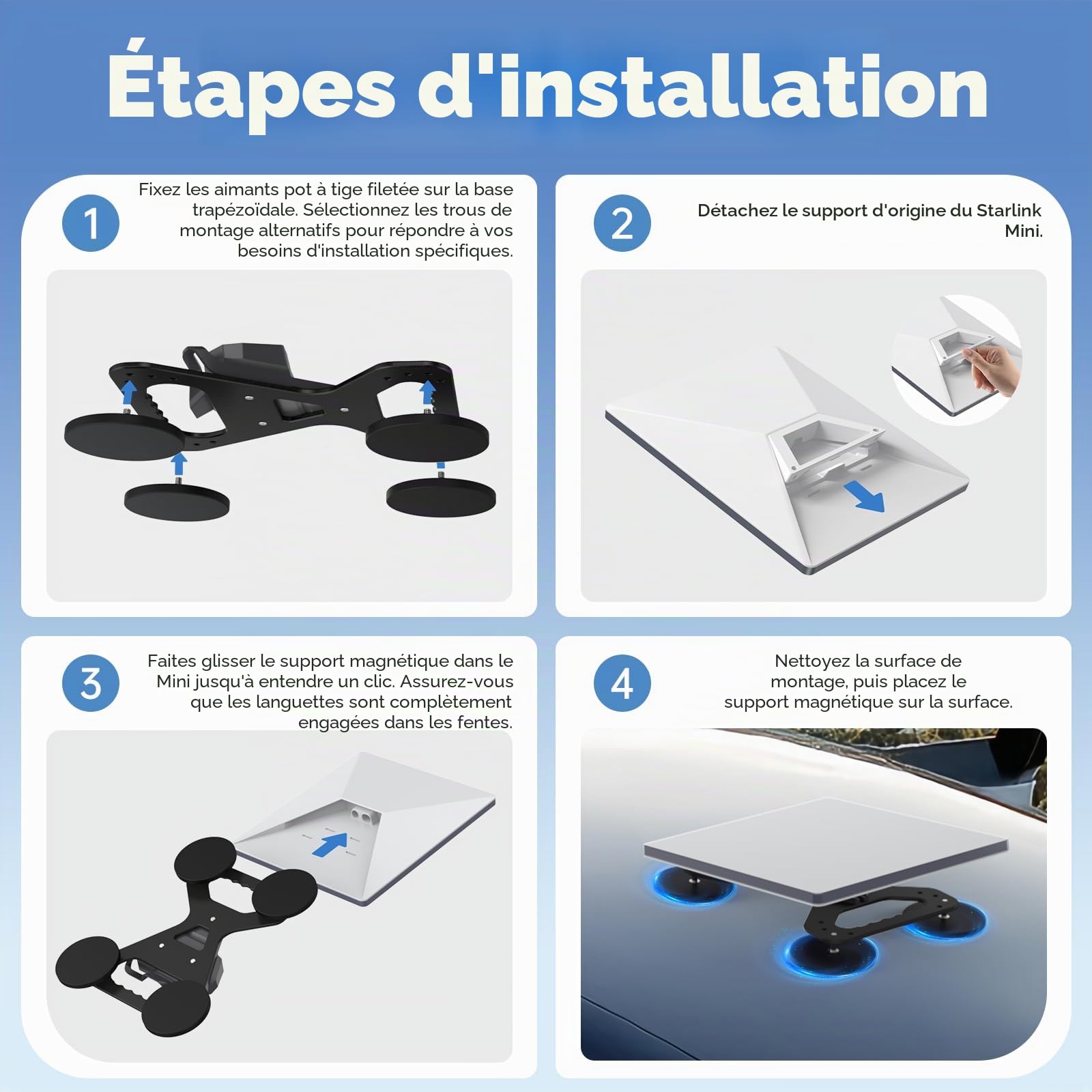 Étapes d'installation

1

Fixez les aimants pot à tige filetée sur la base trapézoïdale. Sélectionnez les trous de montage alternatifs pour répondre à vos besoins d'installation spécifiques.

2

Détachez le support d'origine du Starlink Mini.

3

Faites glisser le support magnétique dans le Mini jusqu'à entendre un clic. Assurez-vous que les languettes sont complètement engagées dans les fentes.

4

Nettoyez la surface de montage, puis placez le support magnétique sur la surface.