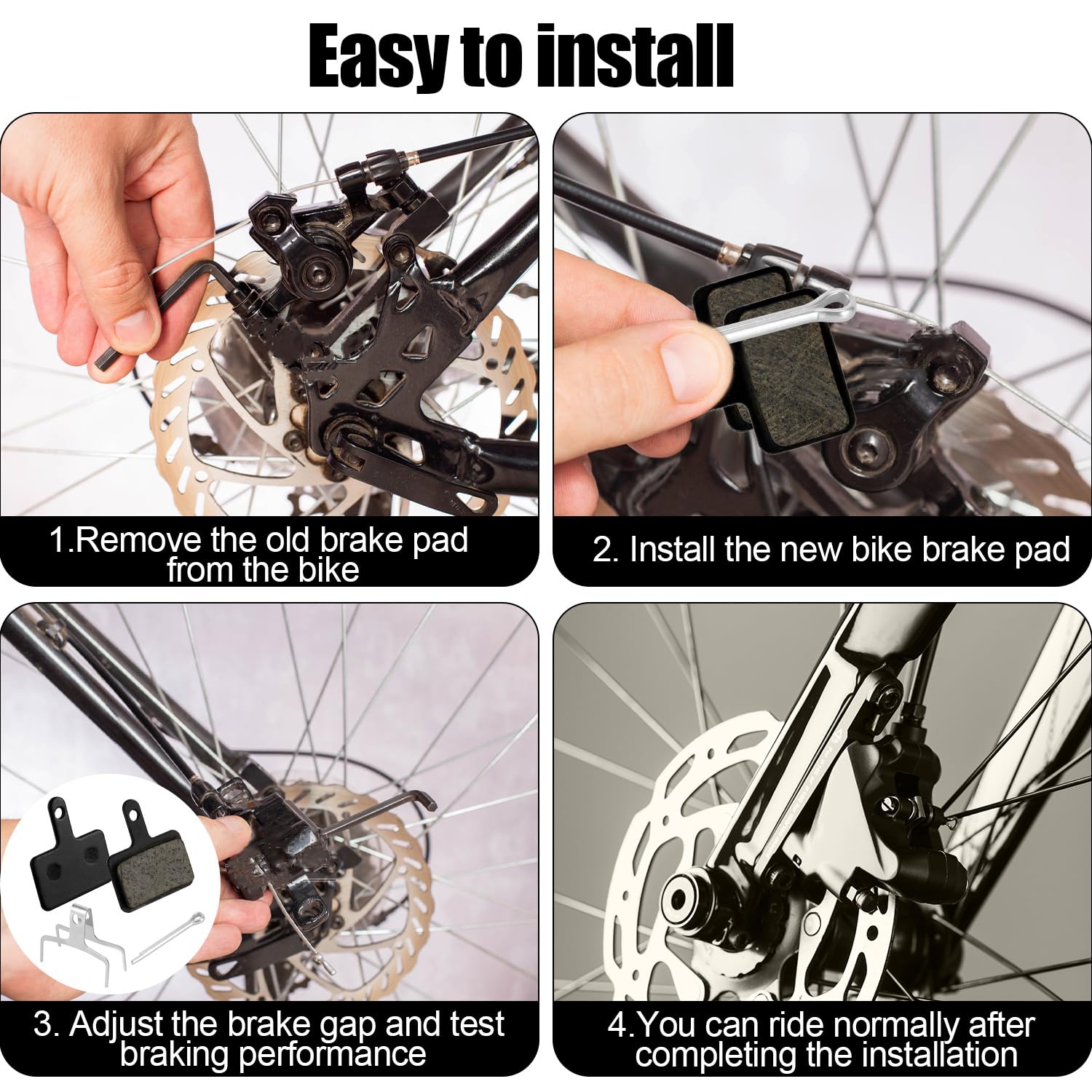 Easy to install

1.Remove the old brake pad from the bike

2. Install the new bike brake pad

3. Adjust the brake gap and test braking performance

4.You can ride normally after completing the installation