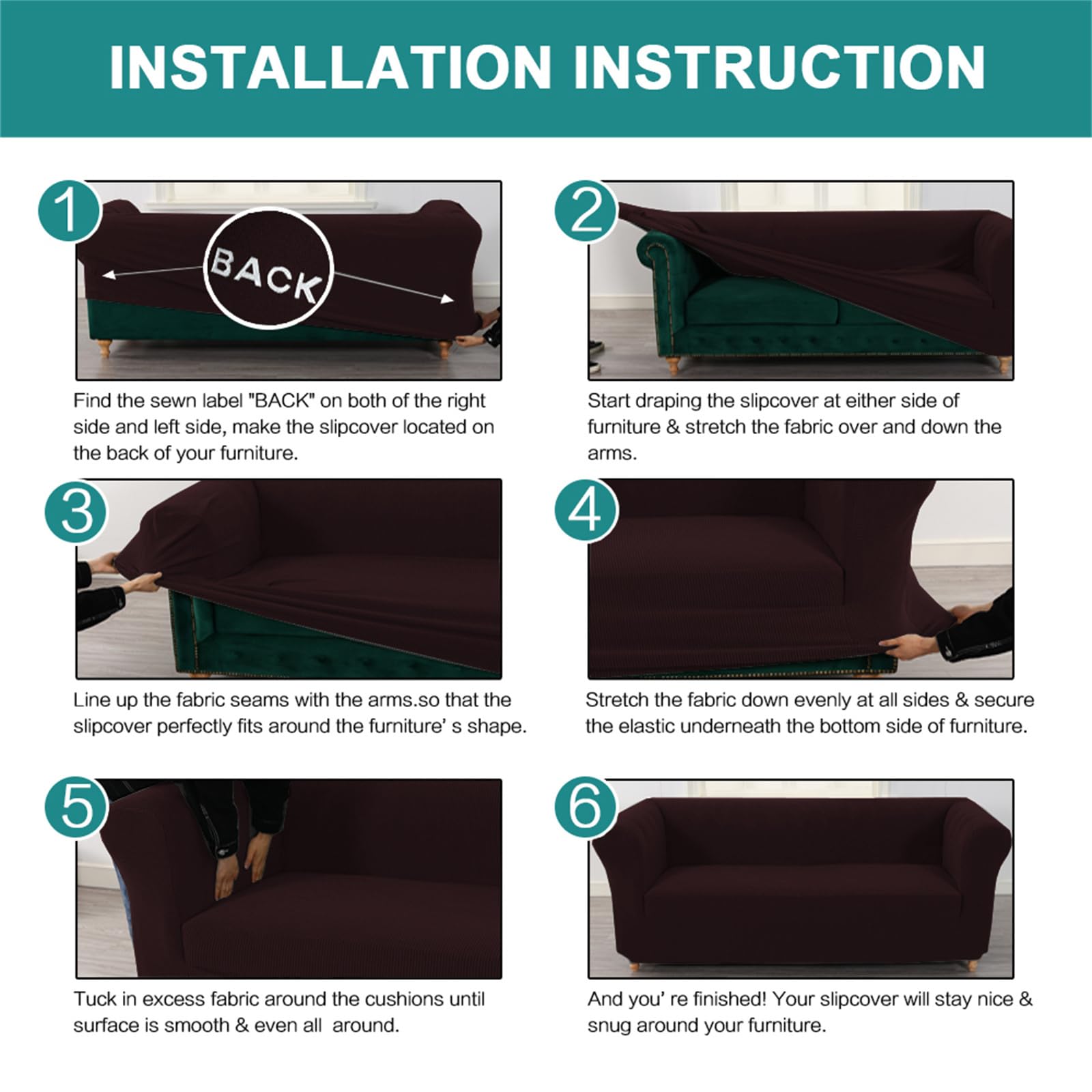 INSTALLATION INSTRUCTION

1

BACK

Find the sewn label "BACK" on both of the right side and left side, make the slipcover located on the back of your furniture.

2

Start draping the slipcover at either side of furniture & stretch the fabric over and down the arms.

3

Line up the fabric seams with the arms.so that the slipcover perfectly fits around the furniture' s shape.

4

Stretch the fabric down evenly at all sides & secure the elastic underneath the bottom side of furniture.

5

Tuck in excess fabric around the cushions until surface is smooth & even all around.

6

And you' re finished! Your slipcover will stay nice & snug around your furniture.