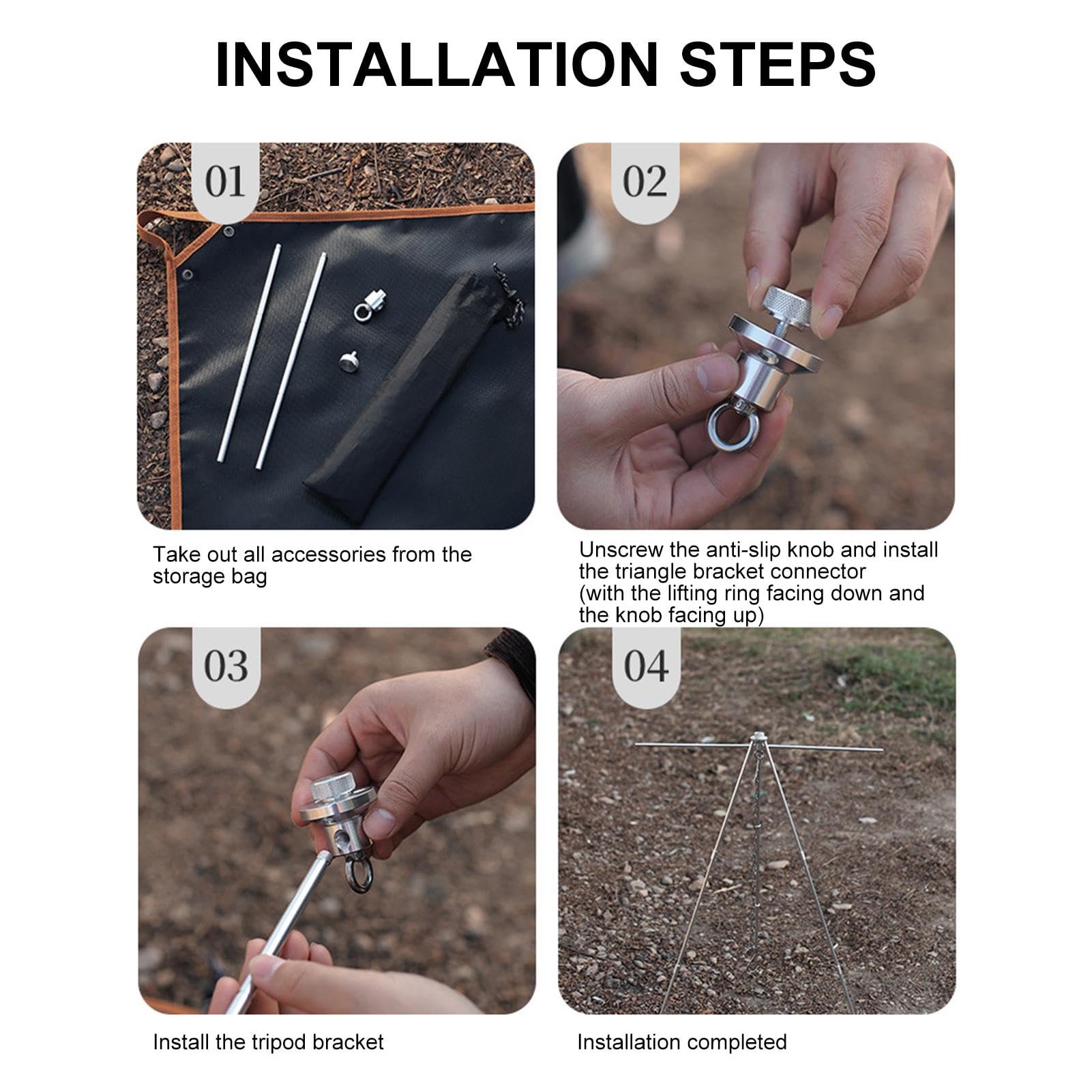 INSTALLATION STEPS

01

Take out all accessories from the storage bag

02

Unscrew the anti-slip knob and install the triangle bracket connector
(with the lifting ring facing down and the knob facing up)

03

Install the tripod bracket

04

Installation completed