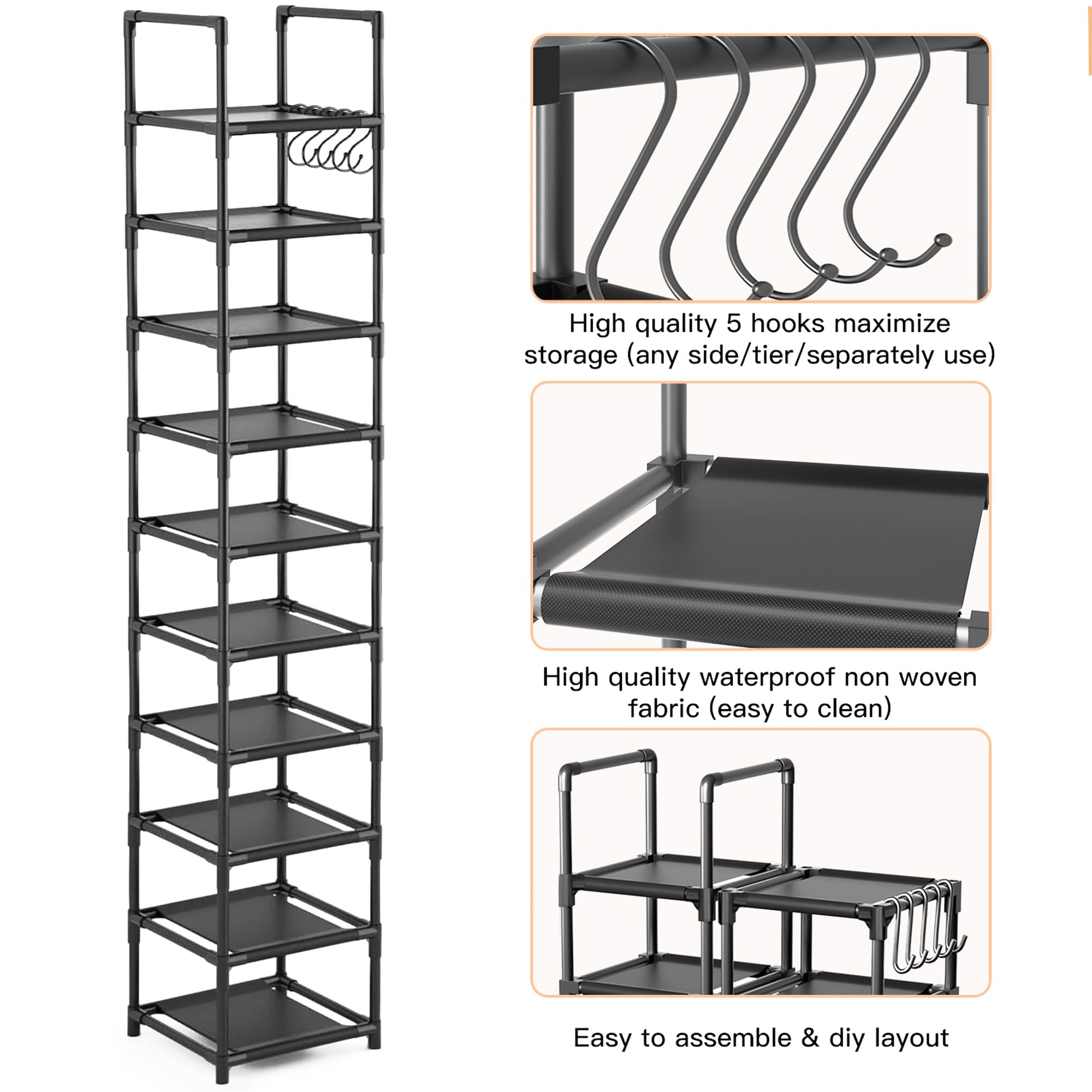 High quality 5 hooks maximize storage (any side/tier/separately use)

High quality waterproof non woven fabric (easy to clean)

Easy to assemble & diy layout