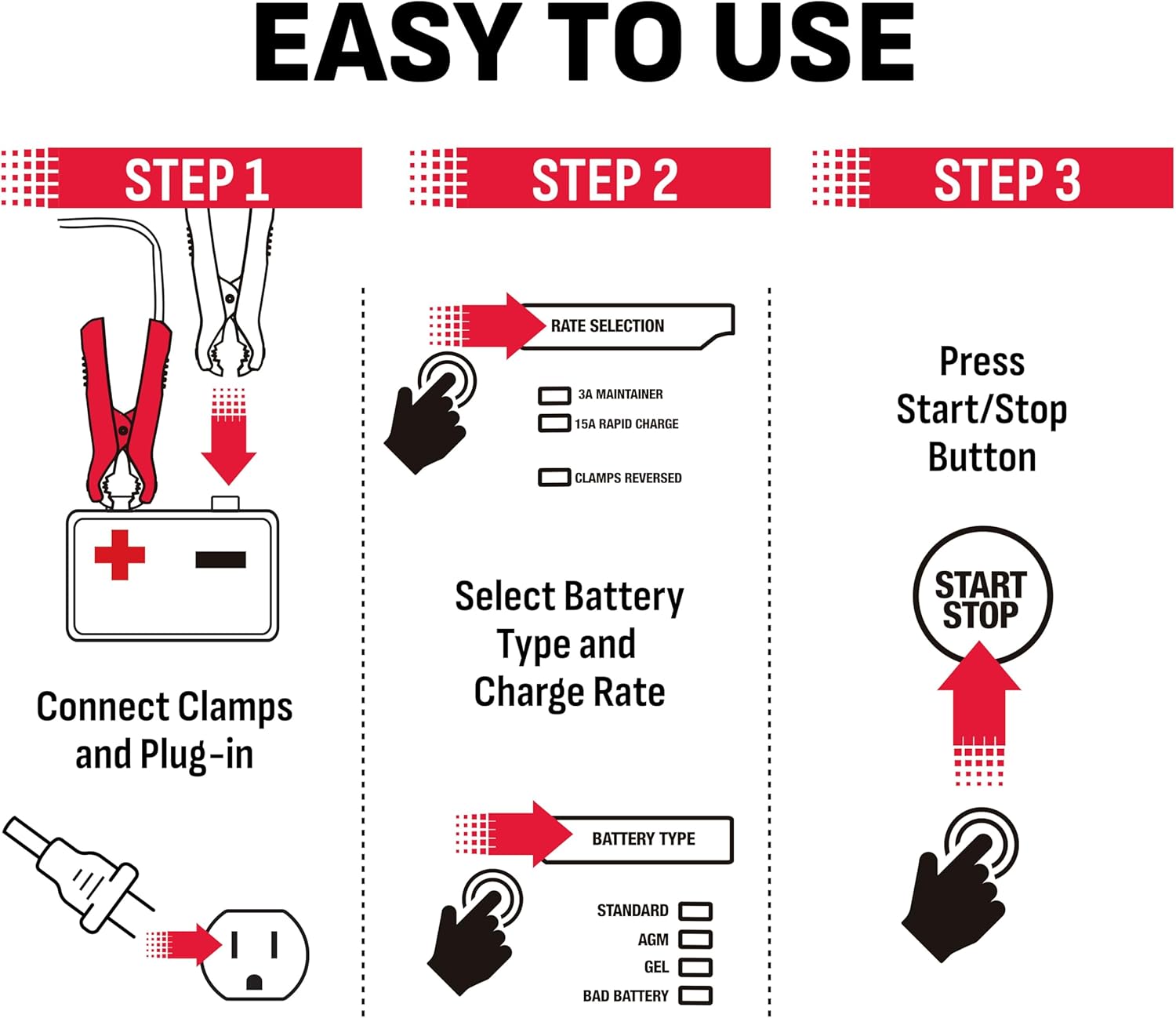 EASY TO USE

STEP 1

Connect Clamps and Plug-in

STEP 2

RATE SELECTION

3A MAINTAINER
15A RAPID CHARGE

CLAMPS REVERSED

Select Battery Type and Charge Rate

BATTERY TYPE

STANDARD
AGM
GEL
BAD BATTERY

STEP 3

Press Start/Stop Button

START STOP