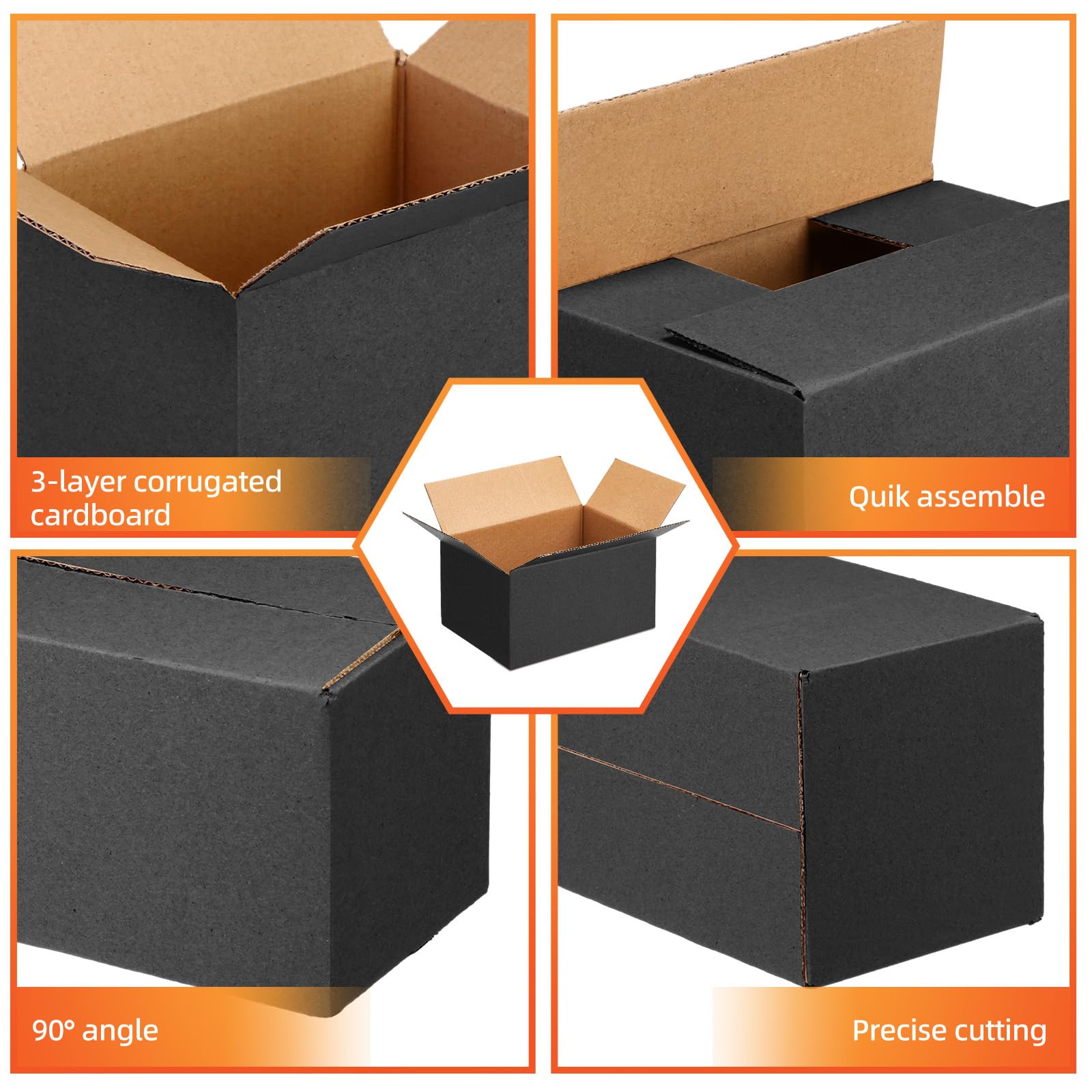 3-layer corrugated cardboard

Quik assemble

90° angle

Precise cutting