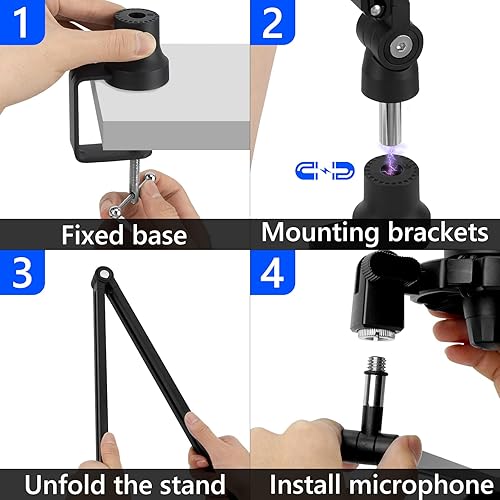 1

Fixed base

2

Mounting brackets

3

Unfold the stand

4

Install microphone