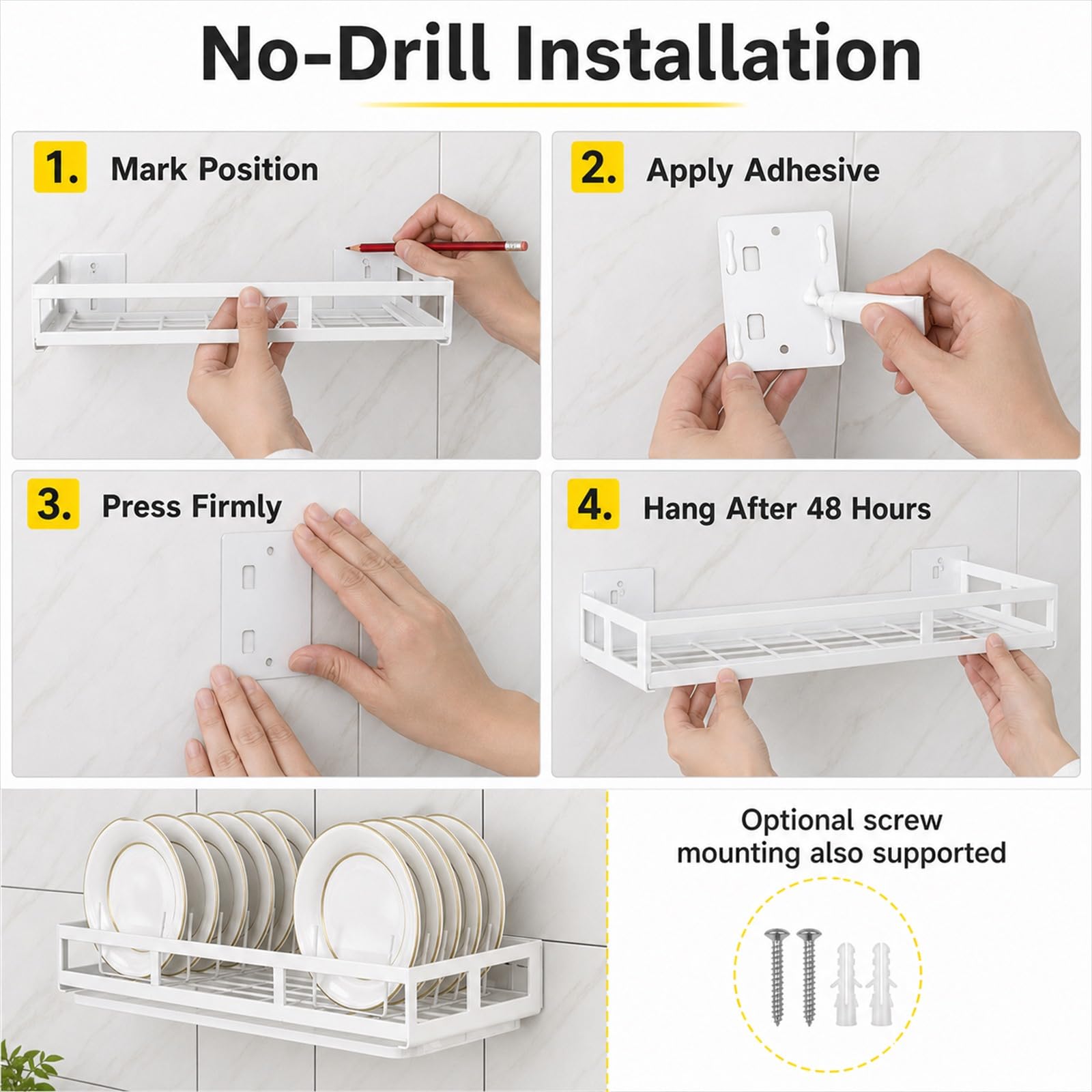 No-Drill Installation

1. Mark Position

2. Apply Adhesive

3. Press Firmly

4. Hang After 48 Hours

Optional screw mounting also supported