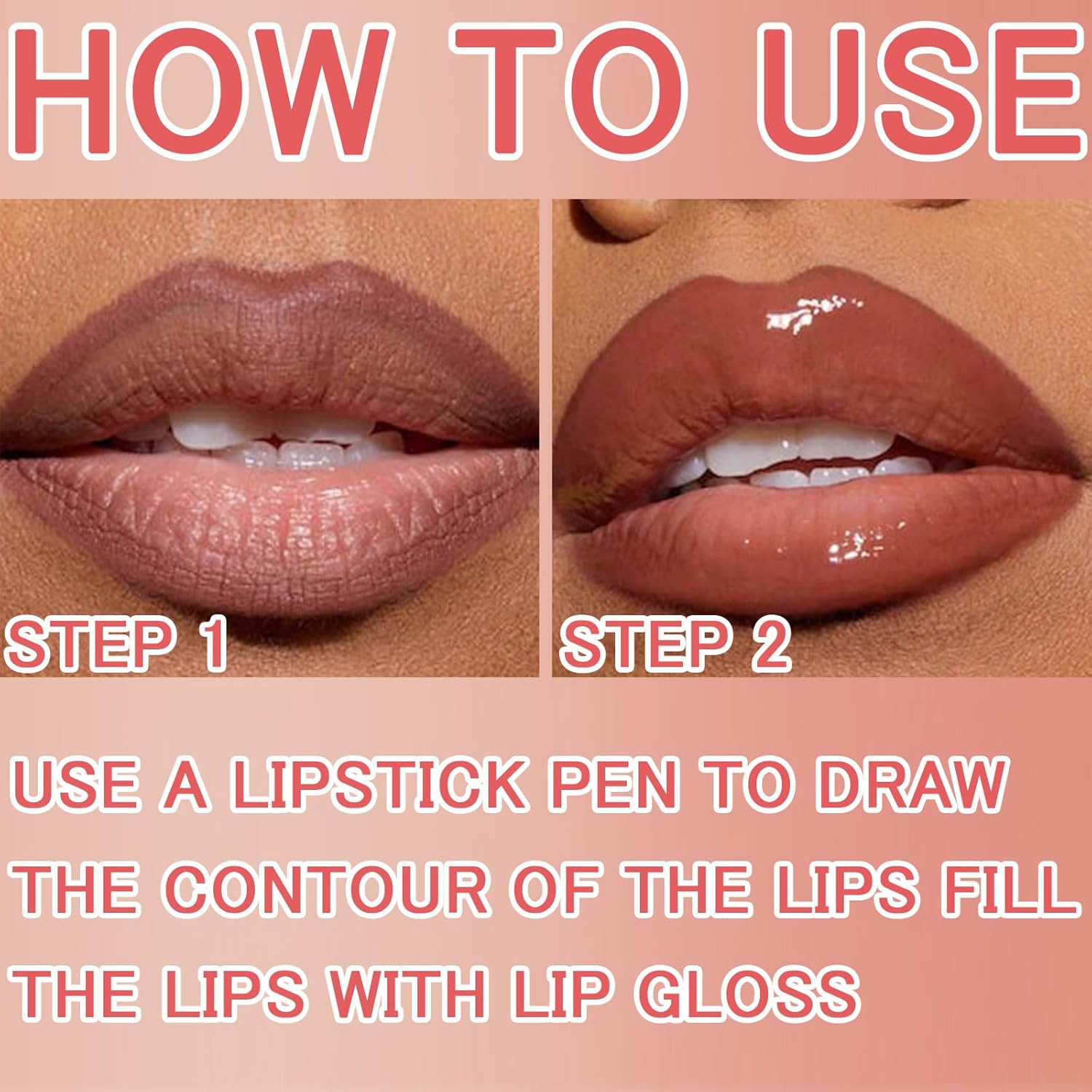 HOW TO USE

STEP 1

STEP 2

USE A LIPSTICK PEN TO DRAW THE CONTOUR OF THE LIPS FILL THE LIPS WITH LIP GLOSS