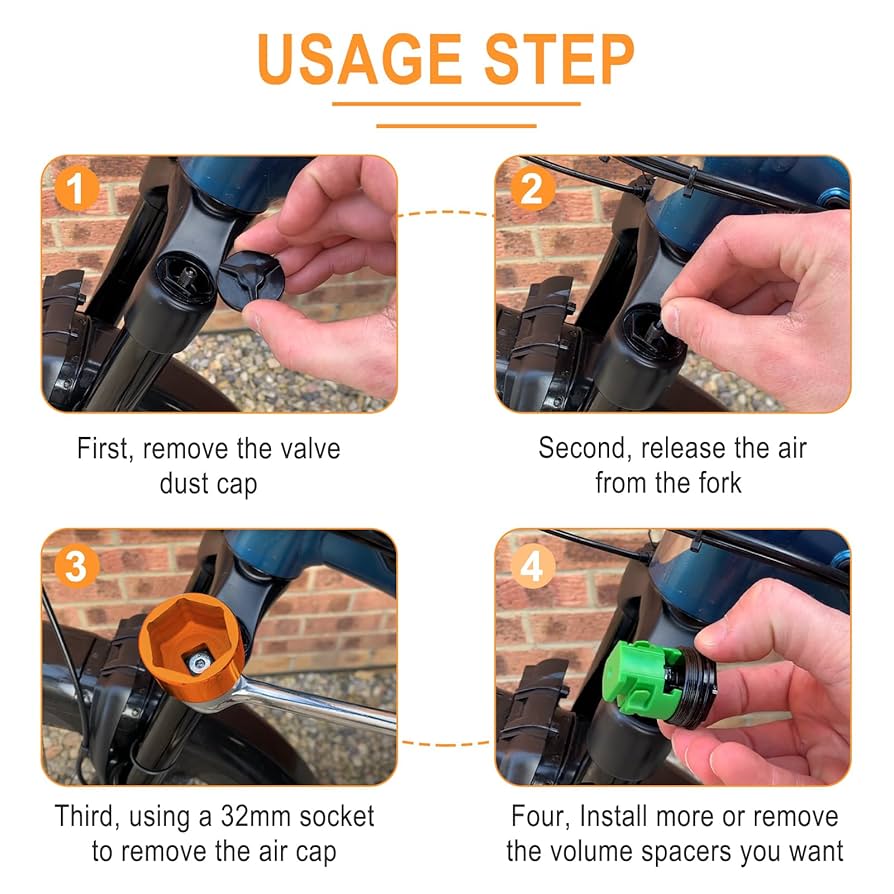 USAGE STEP

1

First, remove the valve dust cap

2

Second, release the air from the fork

3

Third, using a 32mm socket to remove the air cap

4

Four, Install more or remove the volume spacers you want