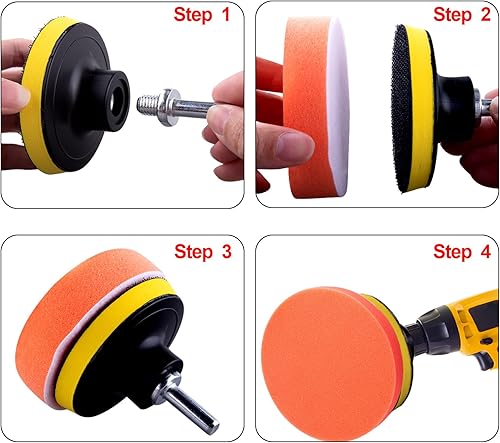 Step 1

Step 2

Step 3

Step 4