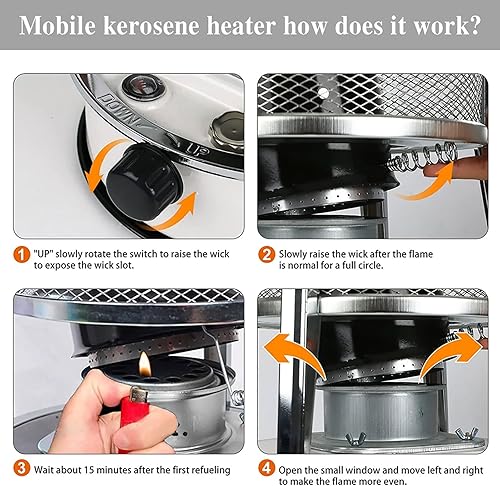 Mobile kerosene heater how does it work?

DOWN

UP

1 "UP" slowly rotate the switch to raise the wick to expose the wick slot.

2 Slowly raise the wick after the flame is normal for a full circle.

3 Wait about 15 minutes after the first refueling

4 Open the small window and move left and right to make the flame more even.