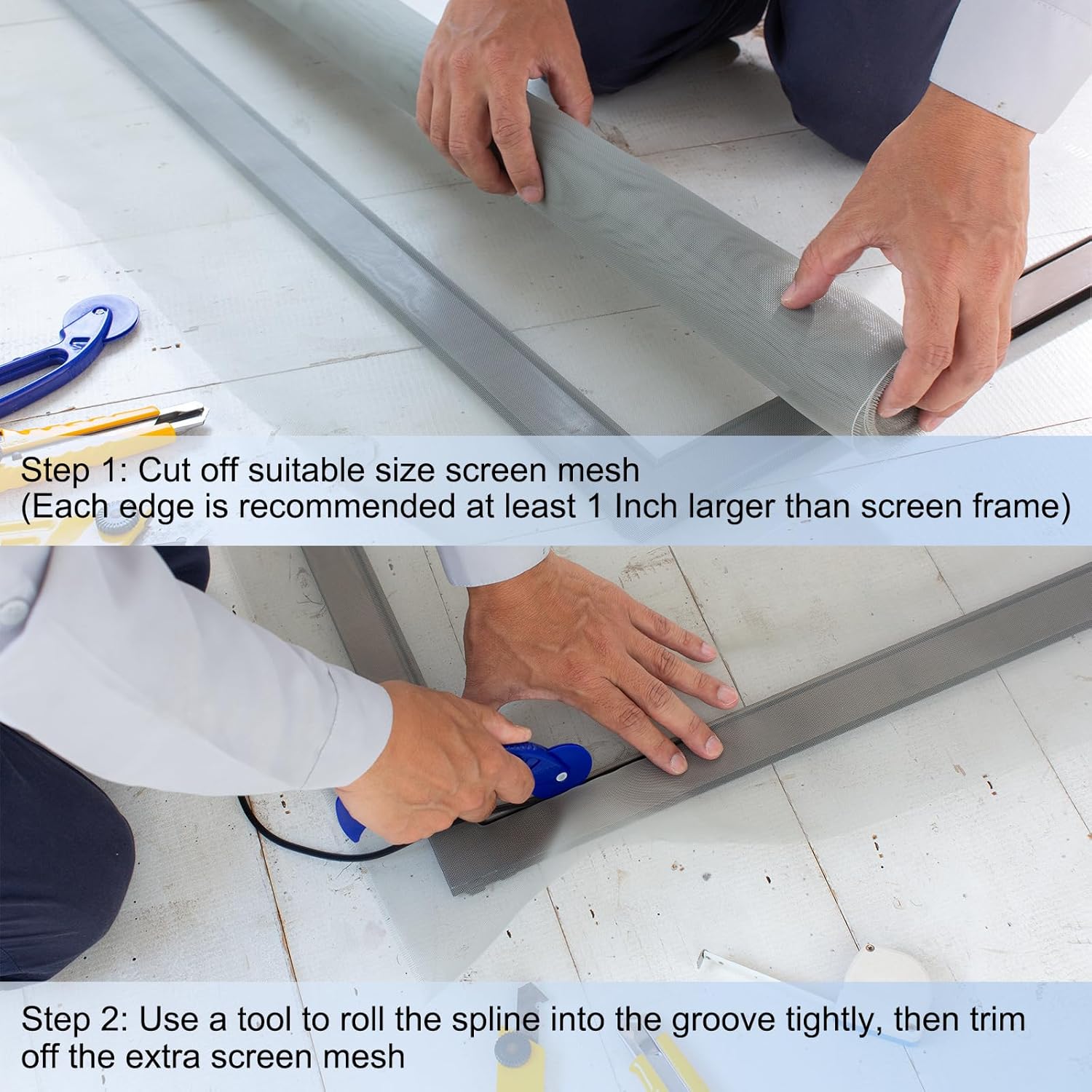 Step 1: Cut off suitable size screen mesh
(Each edge is recommended at least 1 Inch larger than screen frame)

Step 2: Use a tool to roll the spline into the groove tightly, then trim off the extra screen mesh