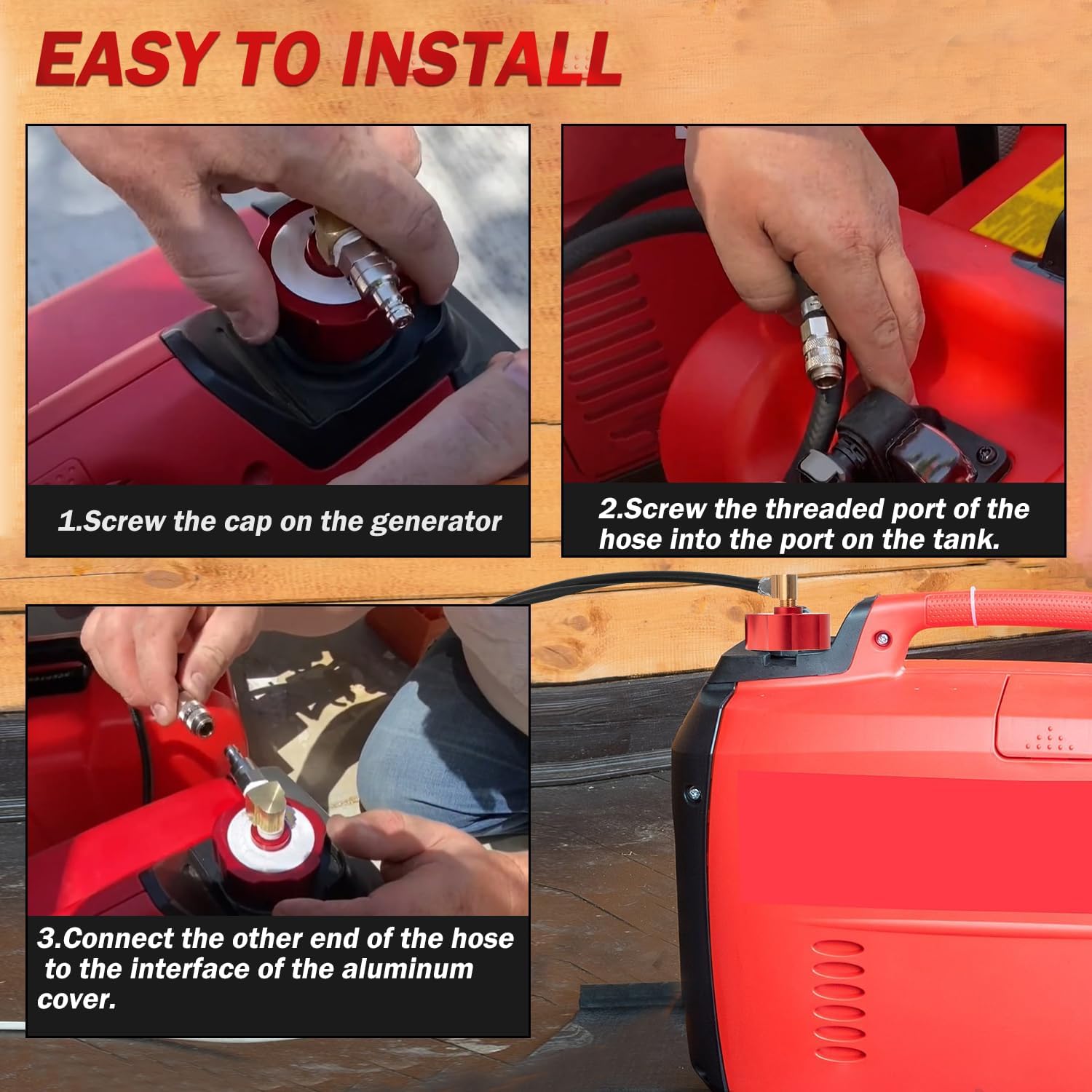 EASY TO INSTALL

1.Screw the cap on the generator

2.Screw the threaded port of the hose into the port on the tank.

3.Connect the other end of the hose to the interface of the aluminum cover.