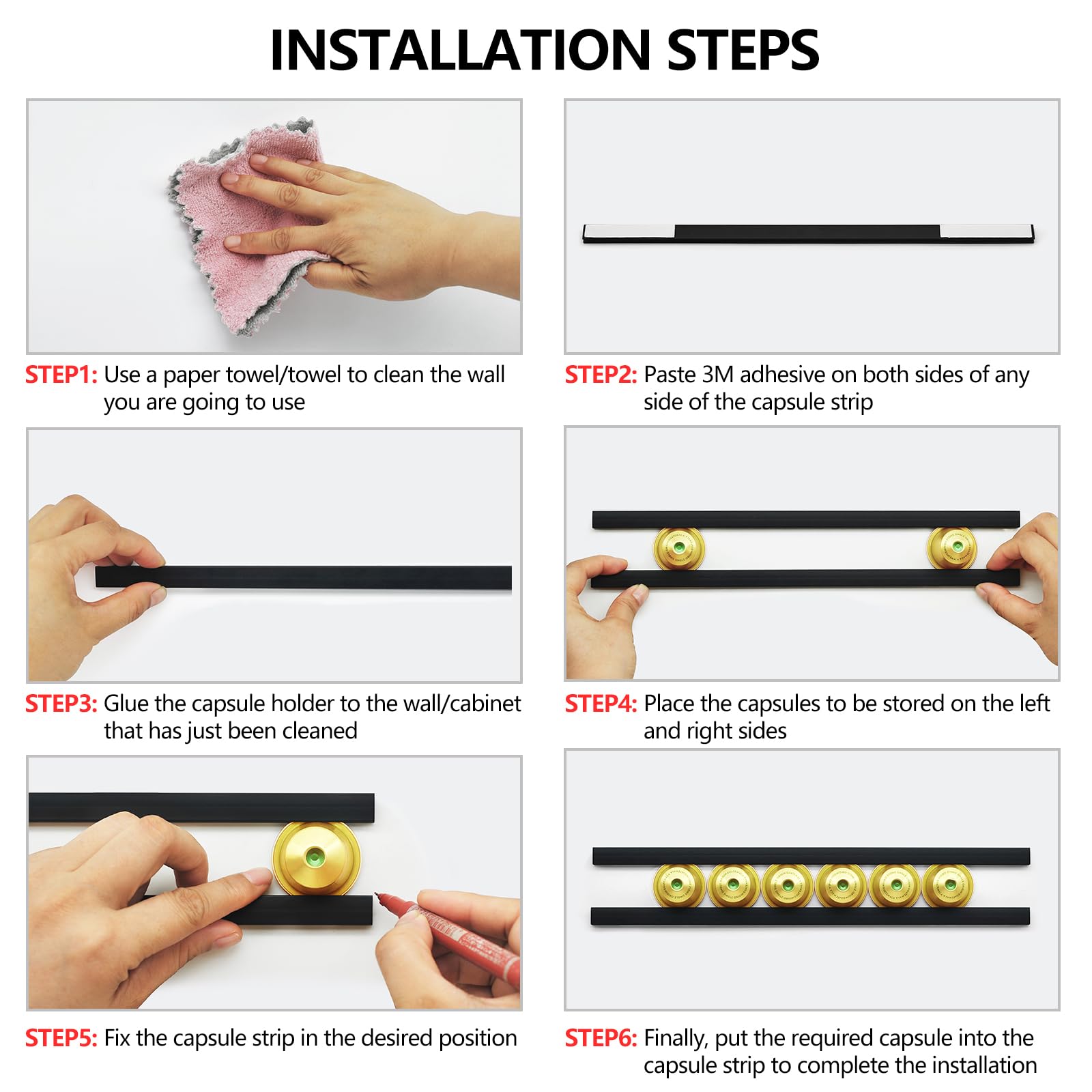 INSTALLATION STEPS

STEP1: Use a paper towel/towel to clean the wall you are going to use

STEP2: Paste 3M adhesive on both sides of any side of the capsule strip

STEP3: Glue the capsule holder to the wall/cabinet that has just been cleaned

STEP4: Place the capsules to be stored on the left and right sides

STEP5: Fix the capsule strip in the desired position

STEP6: Finally, put the required capsule into the capsule strip to complete the installation