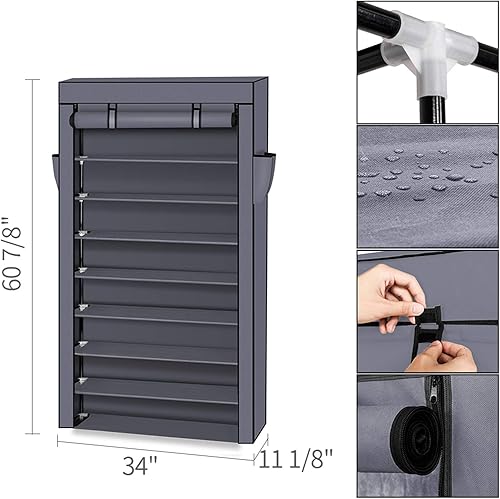 60 7/8"

34"

11 1/8"