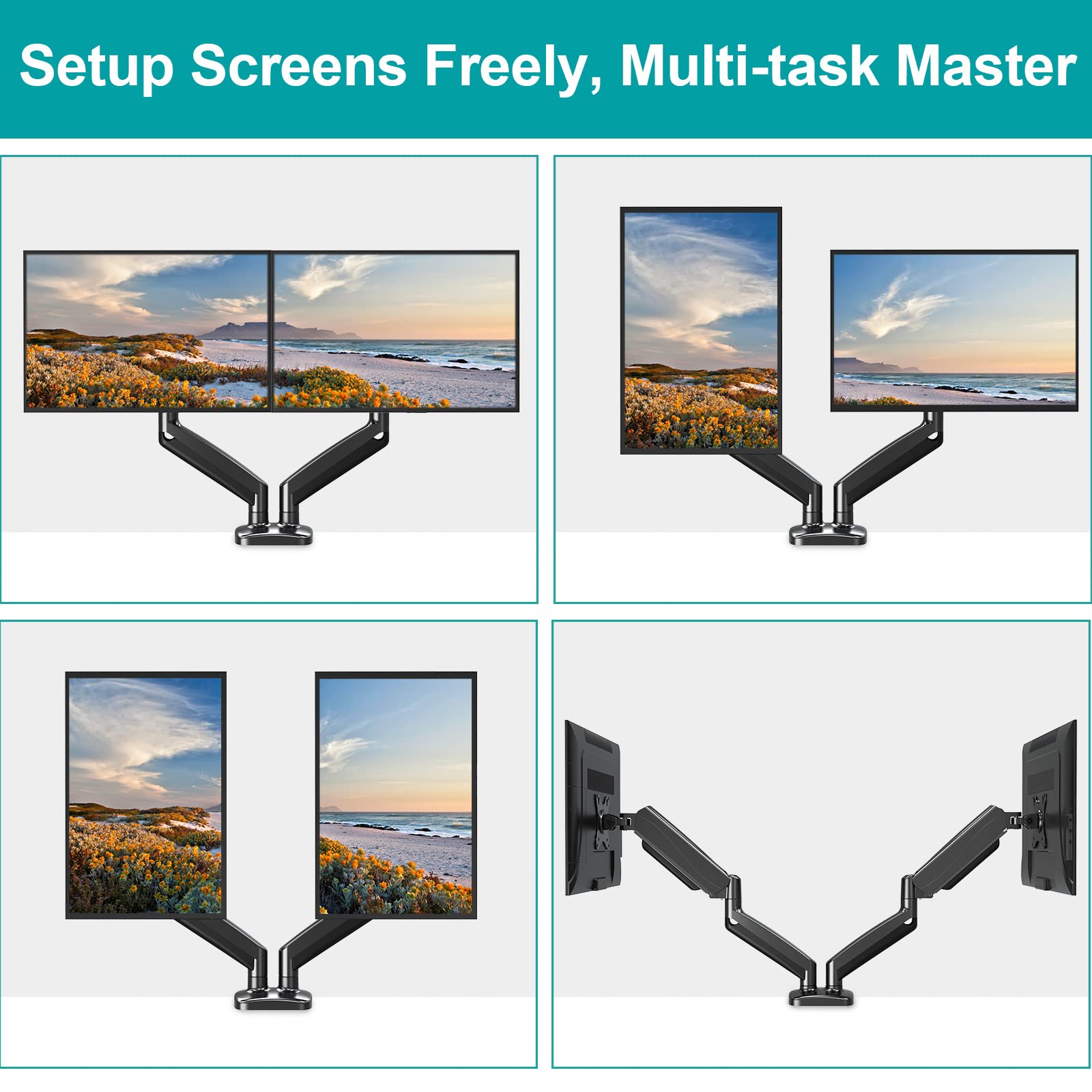 Setup Screens Freely, Multi-task Master