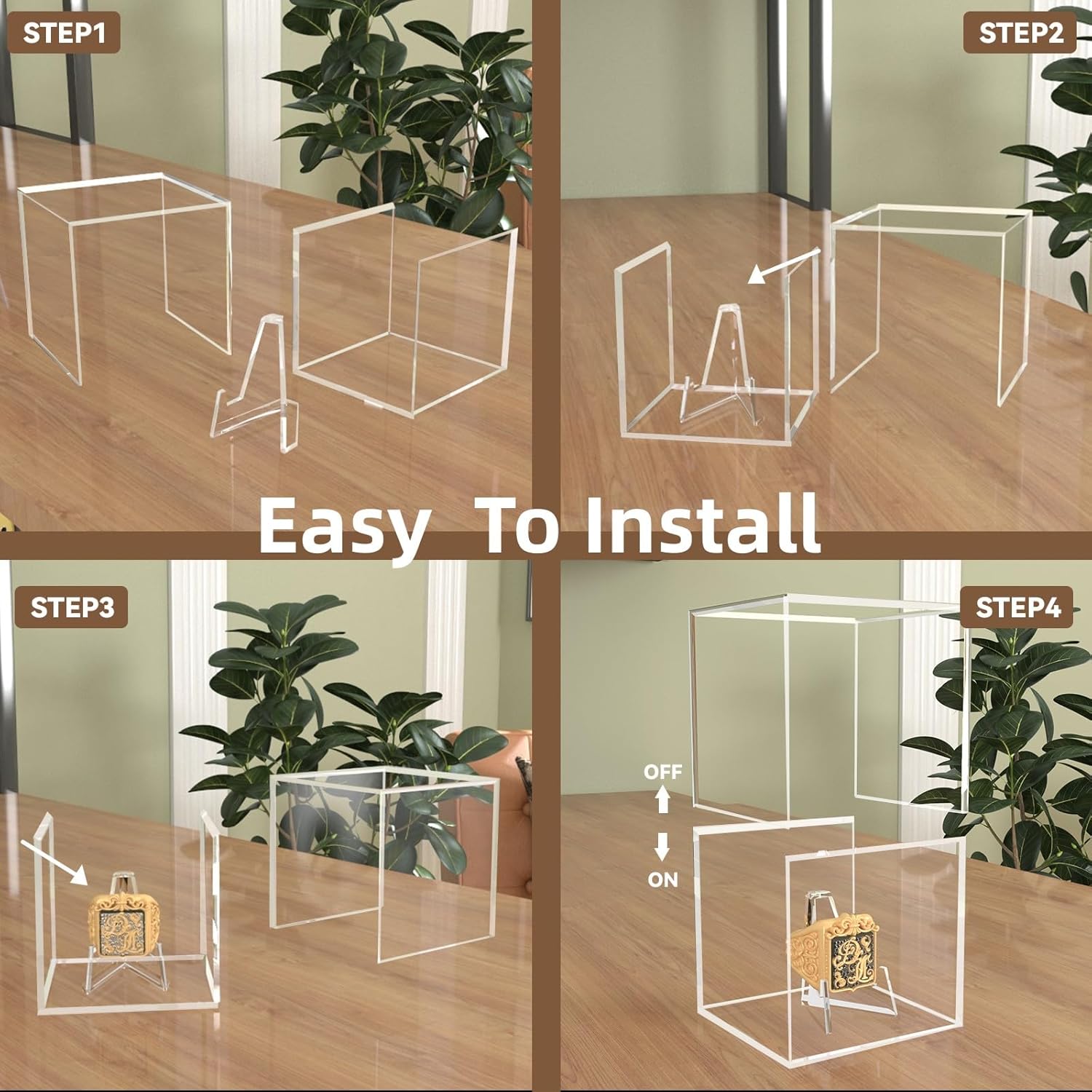 STEP1

STEP2

Easy To Install

STEP3

STEP4

OFF

ON