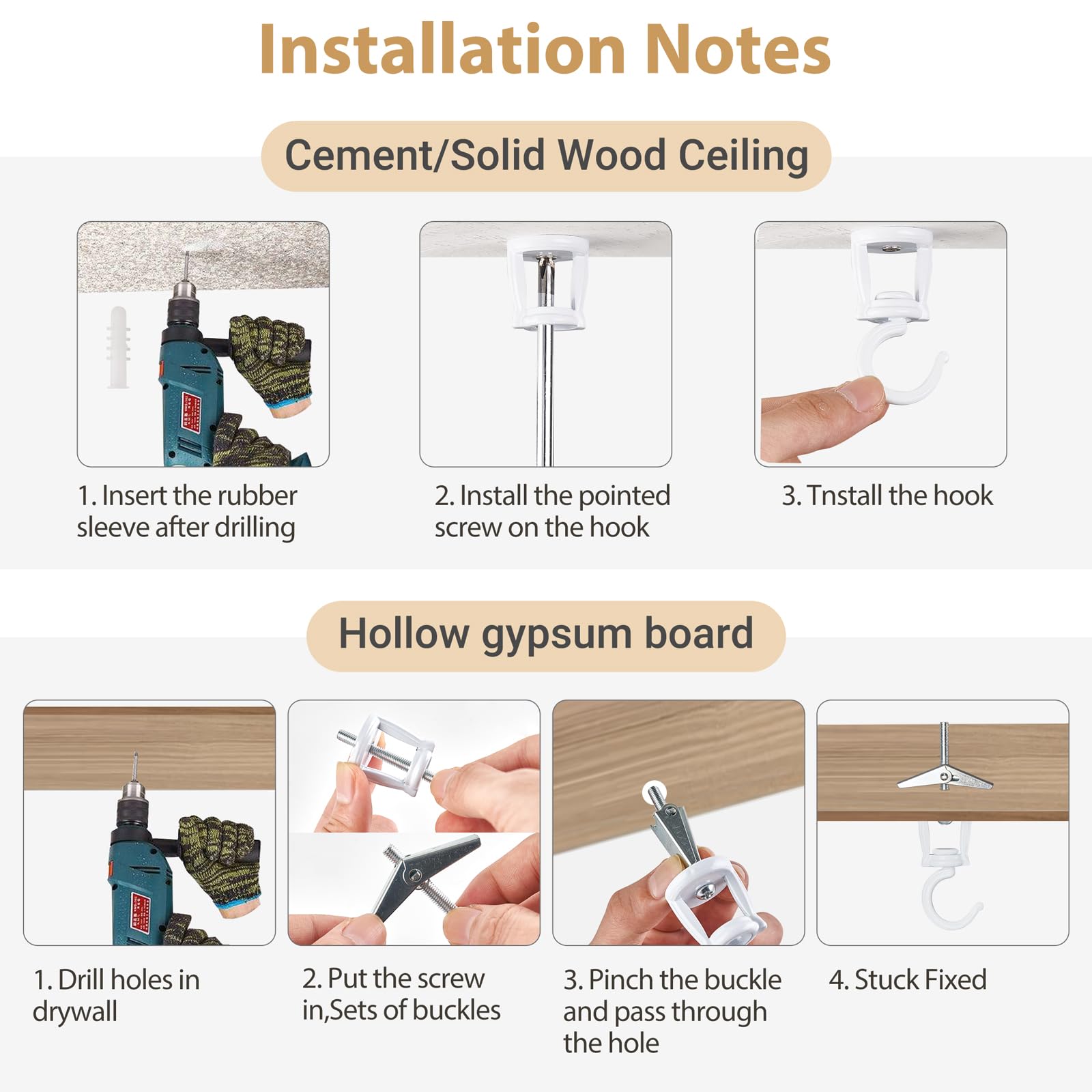 Installation Notes

Cement/Solid Wood Ceiling

1. Insert the rubber sleeve after drilling

2. Install the pointed screw on the hook

3. Tnstall the hook

Hollow gypsum board

1. Drill holes in drywall

2. Put the screw in,Sets of buckles

3. Pinch the buckle and pass through the hole

4. Stuck Fixed