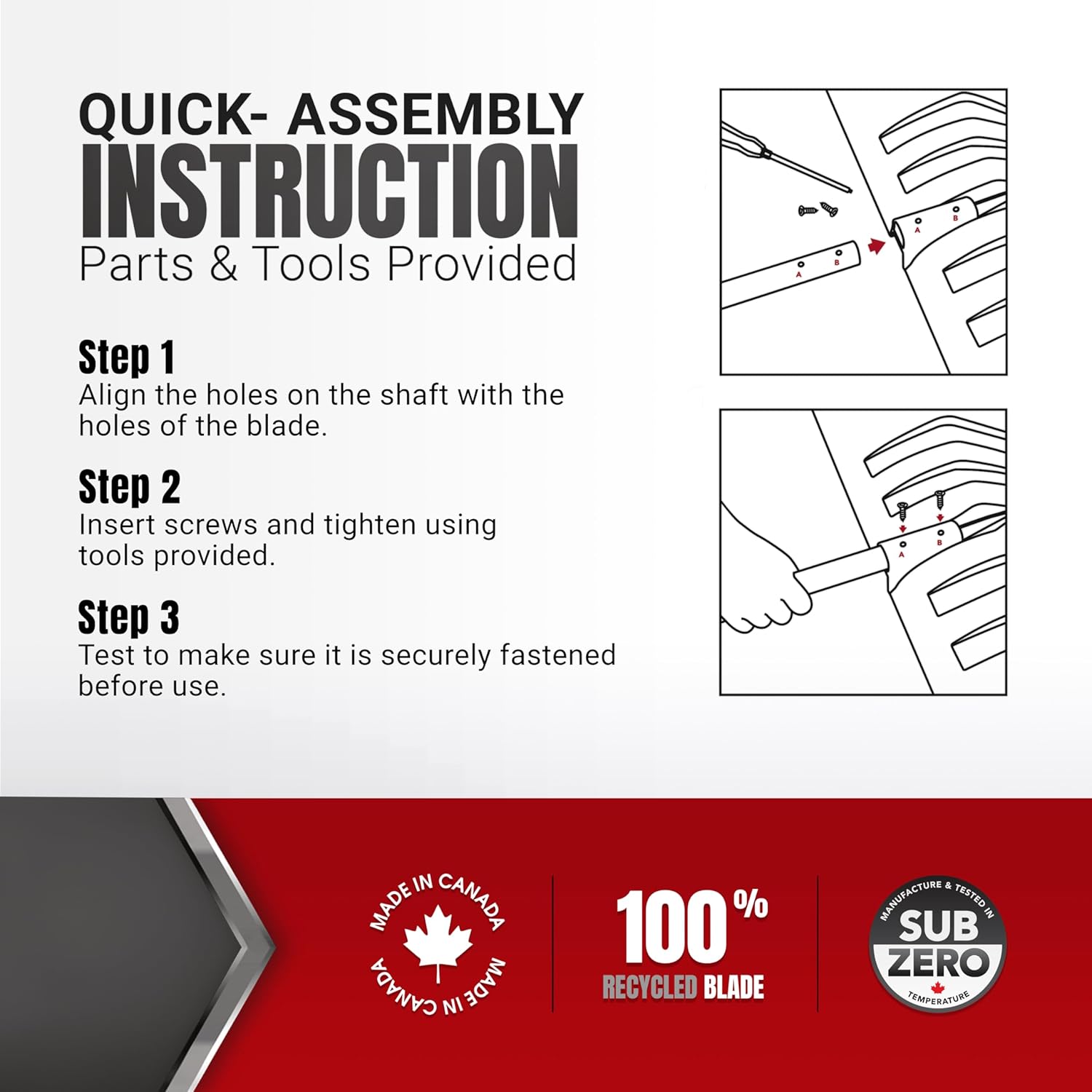 QUICK- ASSEMBLY
INSTRUCTION
Parts & Tools Provided

Step 1
Align the holes on the shaft with the holes of the blade.

Step 2
Insert screws and tighten using tools provided.

Step 3
Test to make sure it is securely fastened before use.

A B
A B
A B

MADE IN CANADA
MADE IN CANADA

100%
RECYCLED BLADE

MANUFACTURE & TESTED IN
SUB ZERO
TEMPERATURE