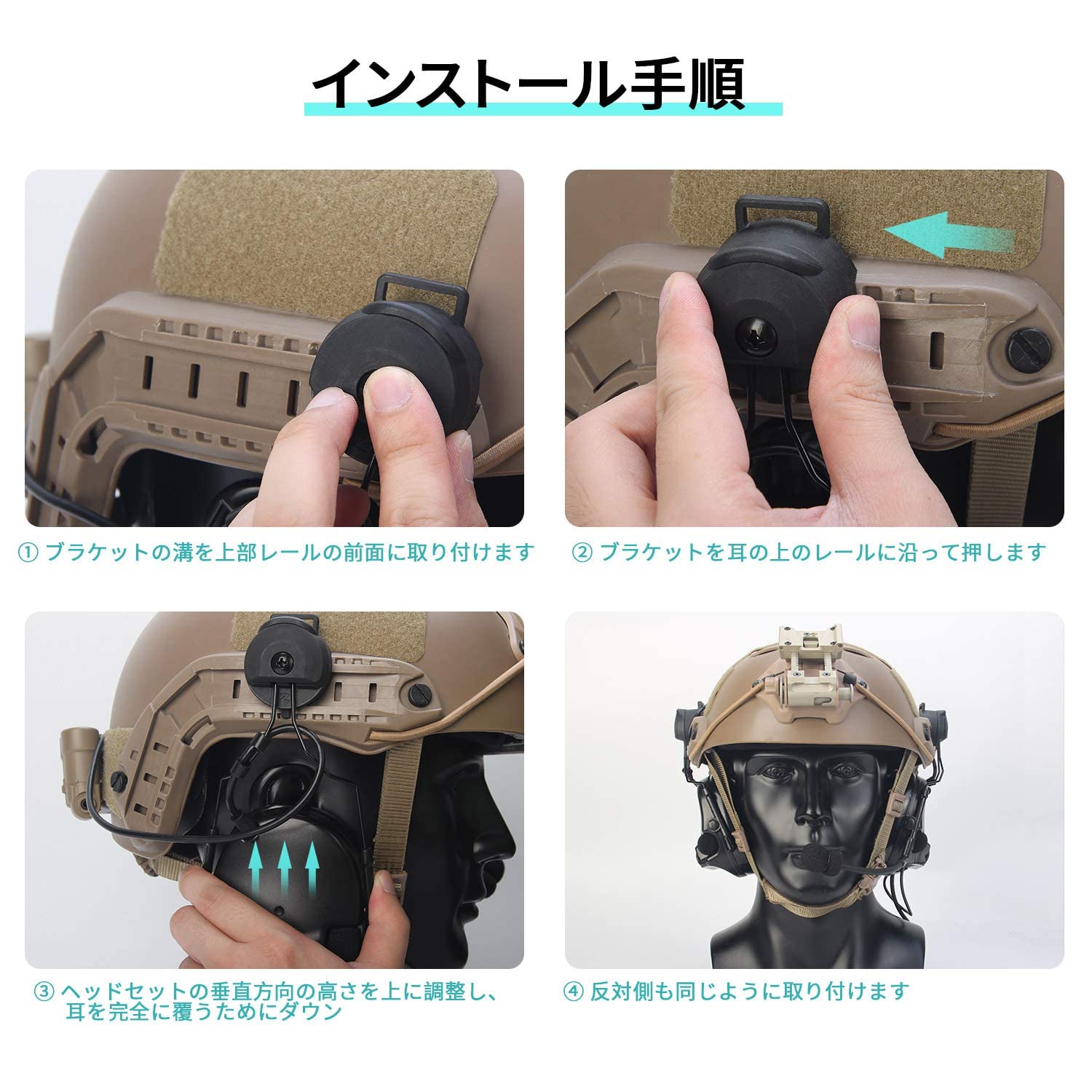 インストール手順

① ブラケットの溝を上部レールの前面に取り付けます

② ブラケットを耳の上のレールに沿って押します

③ ヘッドセットの垂直方向の高さを上に調整し、耳を完全に覆うためにダウン

④ 反対側も同じように取り付けます