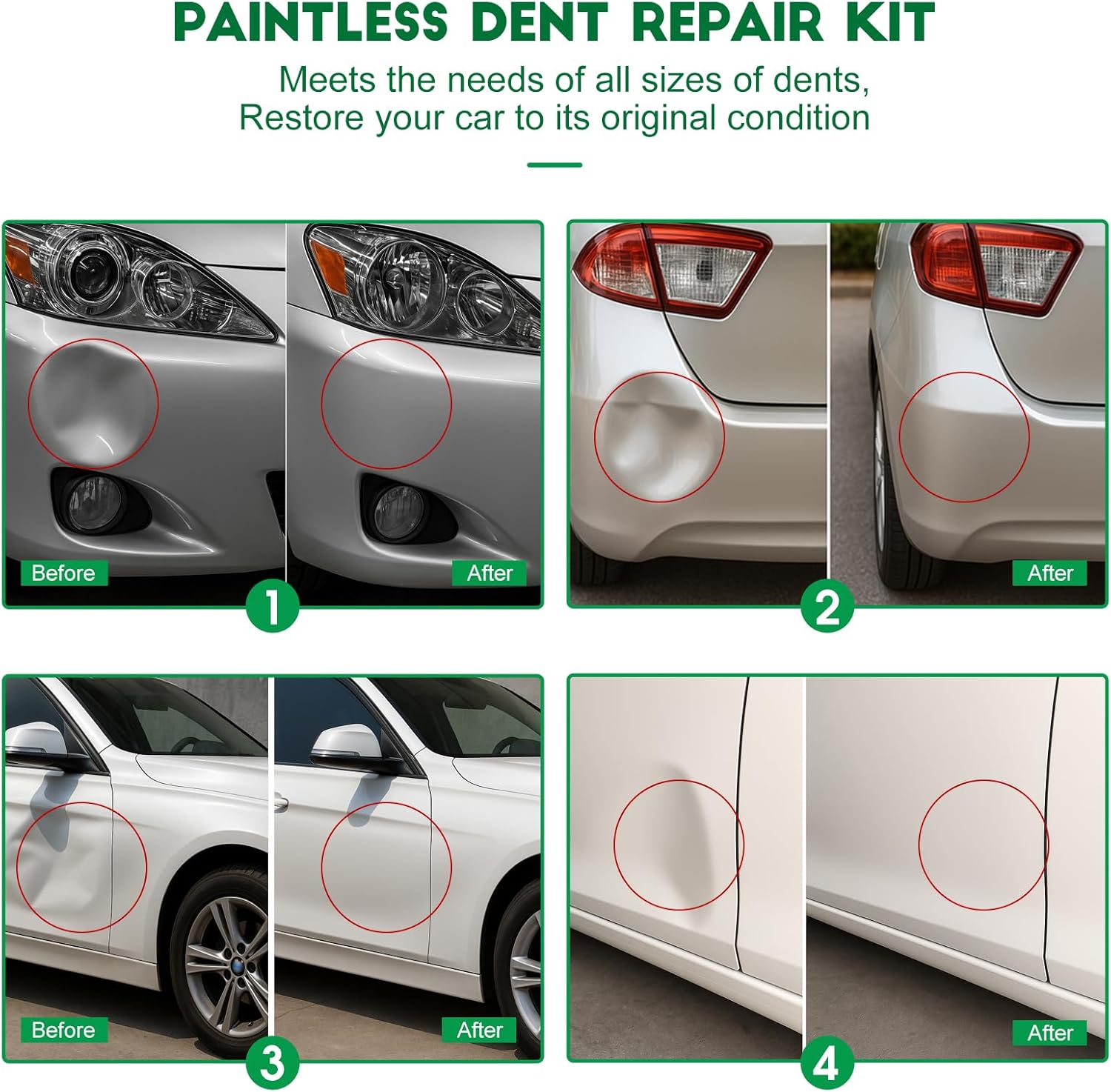 PAINTLESS DENT REPAIR KIT

Meets the needs of all sizes of dents, Restore your car to its original condition

Before
After
1

After
2

Before
After
3

After
4