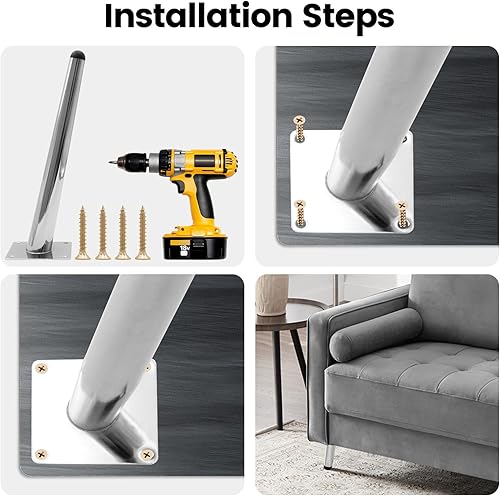 Installation Steps

18V