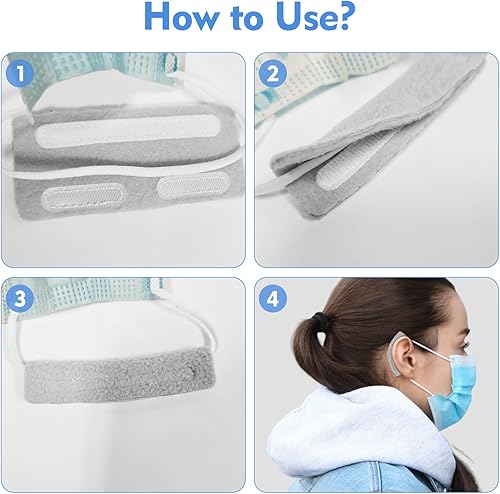 How to Use?

1

2

3

4