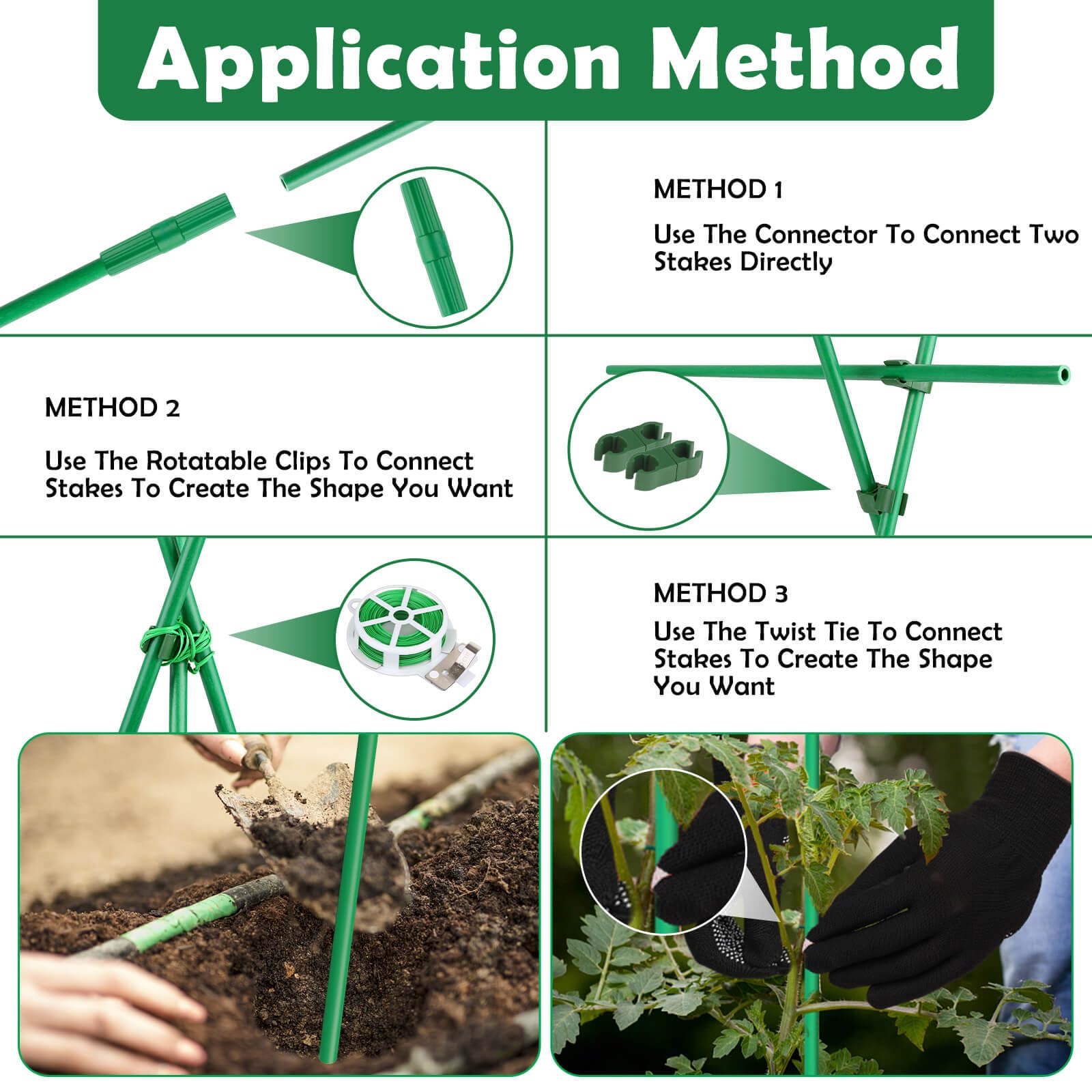 Application Method

METHOD 1

Use The Connector To Connect Two Stakes Directly

METHOD 2

Use The Rotatable Clips To Connect Stakes To Create The Shape You Want

METHOD 3

Use The Twist Tie To Connect Stakes To Create The Shape You Want