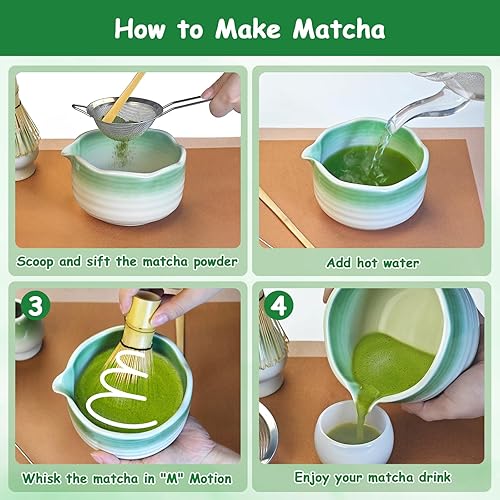 How to Make Matcha

Scoop and sift the matcha powder

Add hot water

3

Whisk the matcha in "M" Motion

4

Enjoy your matcha drink