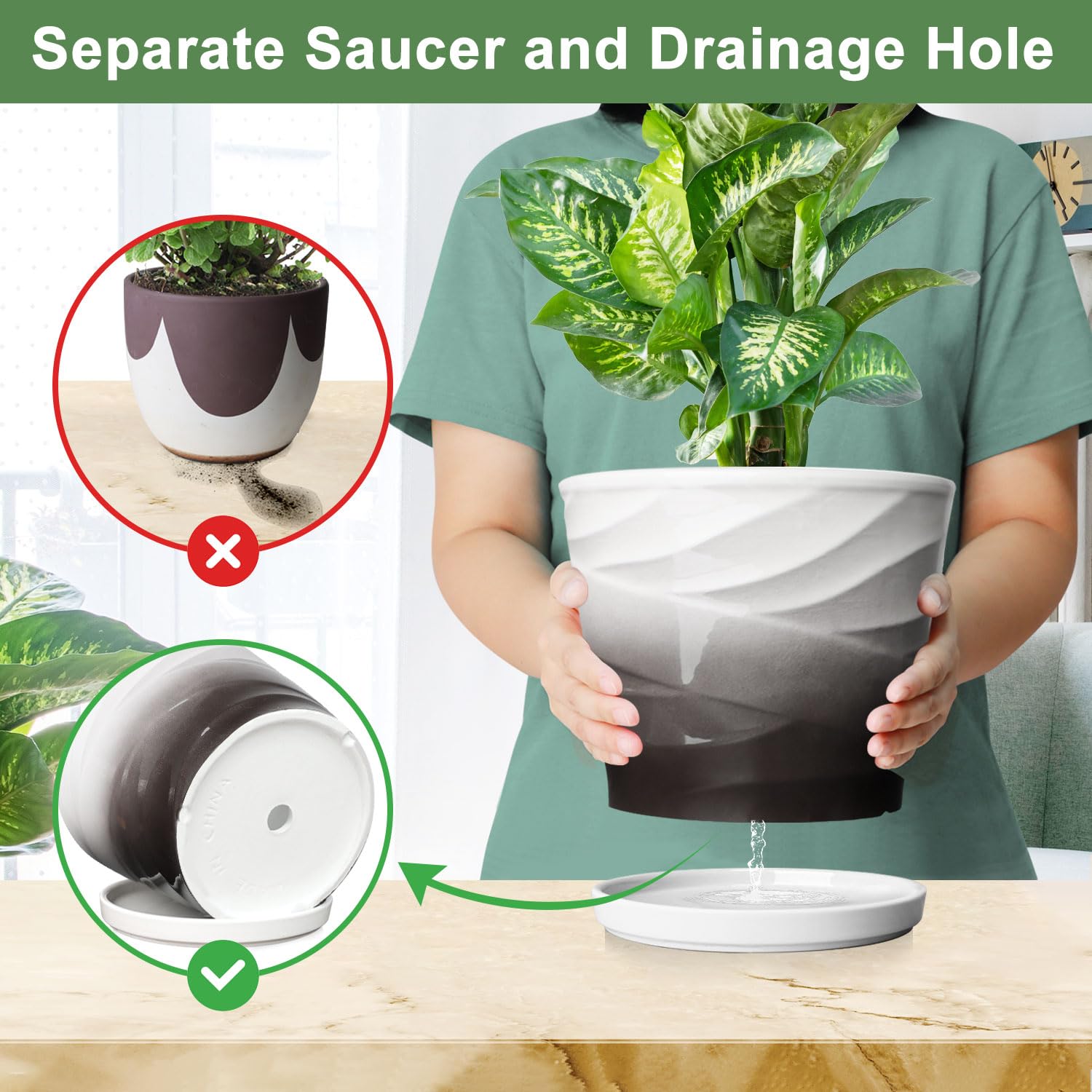 Separate Saucer and Drainage Hole

MADE IN CHINA