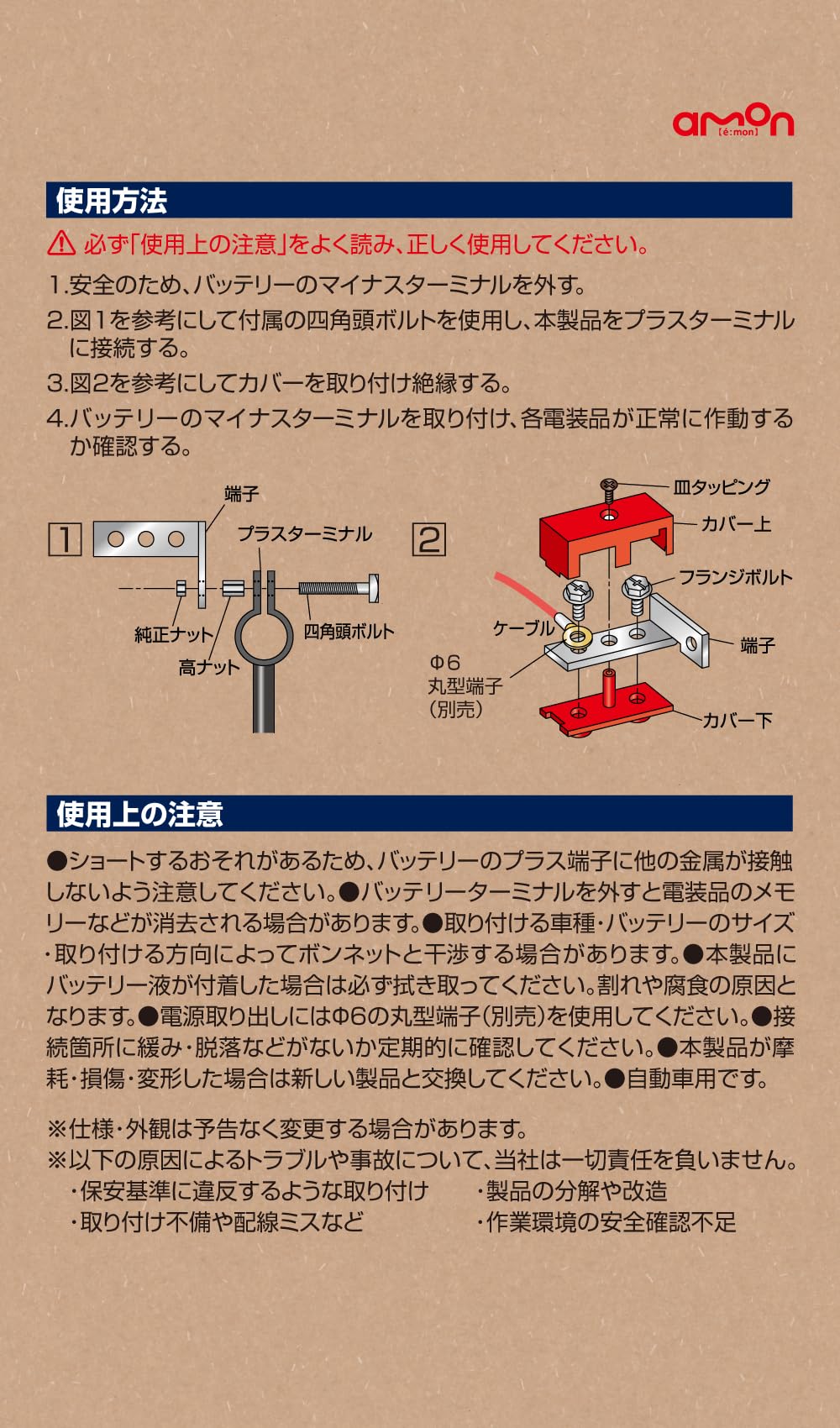 amon [é:mon]

使用方法

⚠ 必ず「使用上の注意」をよく読み、正しく使用してください。

1.安全のため、バッテリーのマイナスターミナルを外す。
2.図1を参考にして付属の四角頭ボルトを使用し、本製品をプラスターミナルに接続する。
3.図2を参考にしてカバーを取り付け絶縁する。
4.バッテリーのマイナスターミナルを取り付け、各電装品が正常に作動するか確認する。

1
端子
プラスターミナル
純正ナット
高ナット
四角頭ボルト

2
皿タッピング
カバー上
フランジボルト
ケーブル
端子
Φ6
丸型端子
(別売)
カバー下

使用上の注意

●ショートするおそれがあるため、バッテリーのプラス端子に他の金属が接触しないよう注意してください。●バッテリーターミナルを外すと電装品のメモリーなどが消去される場合があります。●取り付ける車種・バッテリーのサイズ・取り付ける方向によってボンネットと干渉する場合があります。●本製品にバッテリー液が付着した場合は必ず拭き取ってください。割れや腐食の原因となります。●電源取り出しにはΦ6の丸型端子(別売)を使用してください。●接続箇所に緩み・脱落などがないか定期的に確認してください。●本製品が摩耗・損傷・変形した場合は新しい製品と交換してください。●自動車用です。

※仕様・外観は予告なく変更する場合があります。
※以下の原因によるトラブルや事故について、当社は一切責任を負いません。
・保安基準に違反するような取り付け
・取り付け不備や配線ミスなど
・製品の分解や改造
・作業環境の安全確認不足