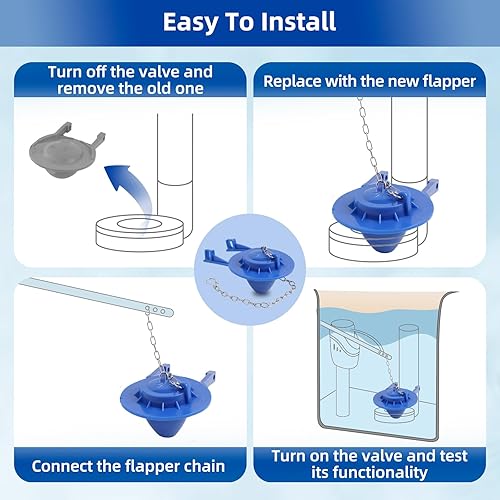 Easy To Install

Turn off the valve and remove the old one

Replace with the new flapper

Connect the flapper chain

Turn on the valve and test its functionality