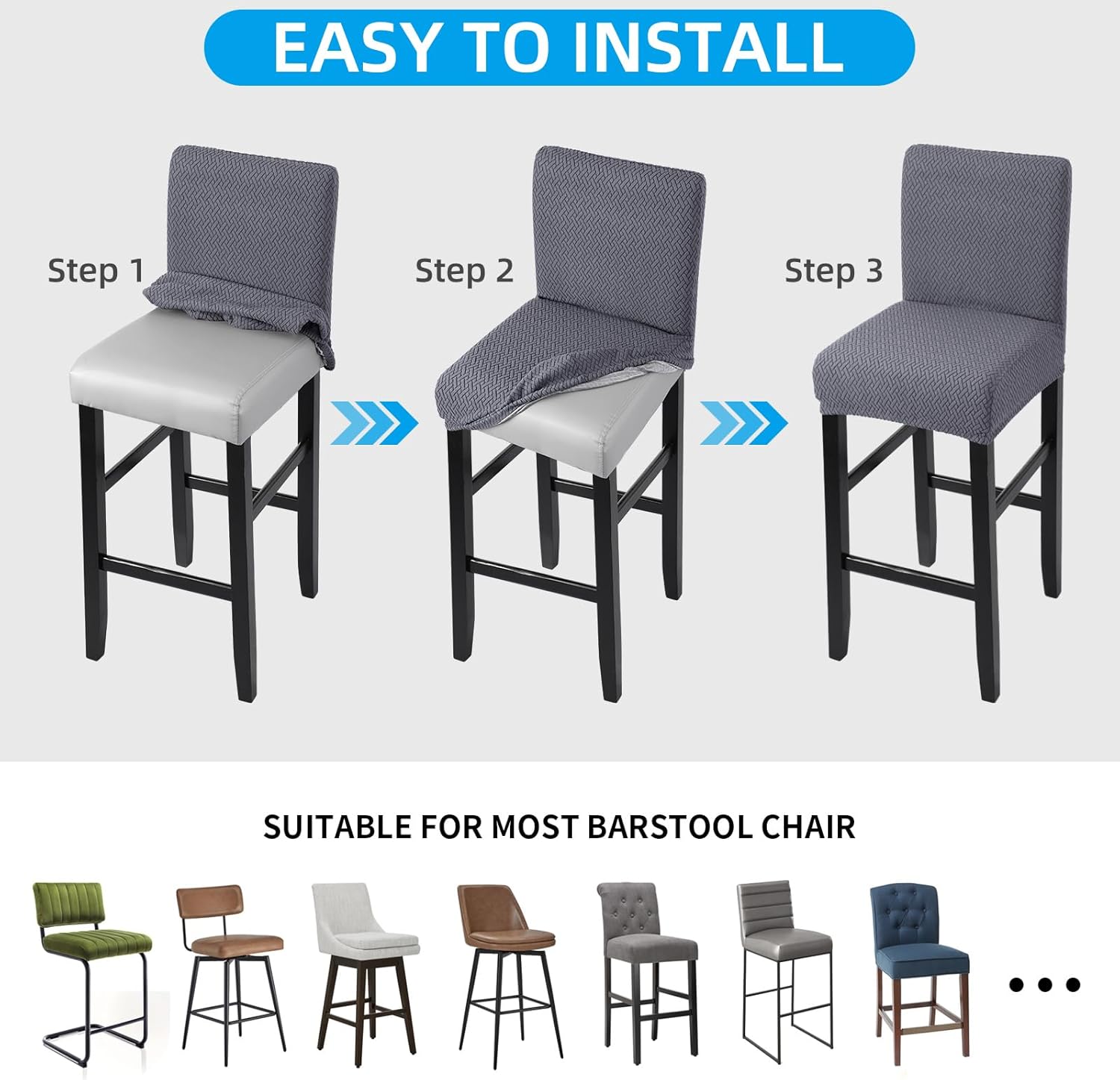 EASY TO INSTALL

Step 1

Step 2

Step 3

SUITABLE FOR MOST BARSTOOL CHAIR

...