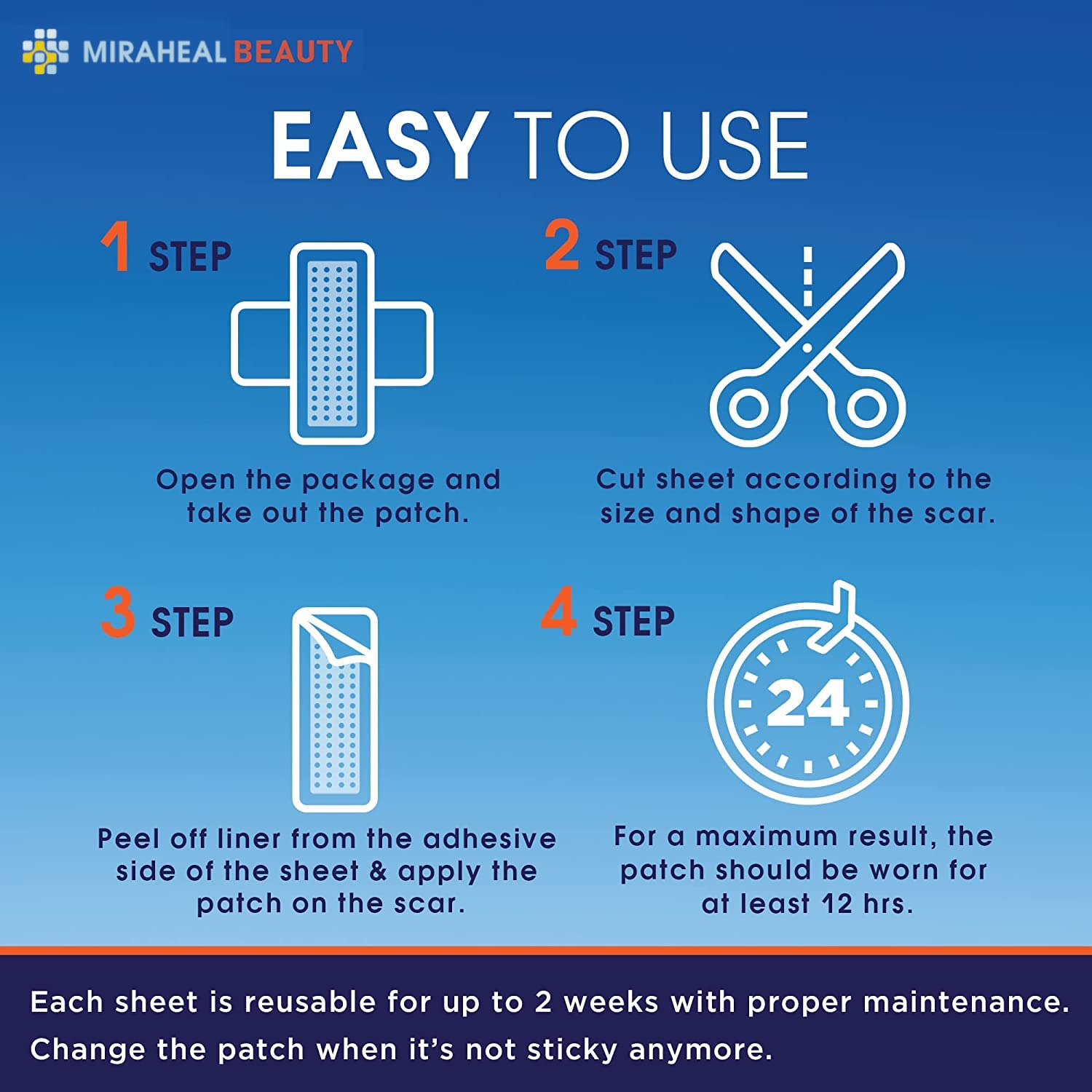 MIRAHEAL BEAUTY

EASY TO USE

1 STEP

Open the package and take out the patch.

2 STEP

Cut sheet according to the size and shape of the scar.

3 STEP

Peel off liner from the adhesive side of the sheet & apply the patch on the scar.

4 STEP

24

For a maximum result, the patch should be worn for at least 12 hrs.

Each sheet is reusable for up to 2 weeks with proper maintenance. Change the patch when it's not sticky anymore.