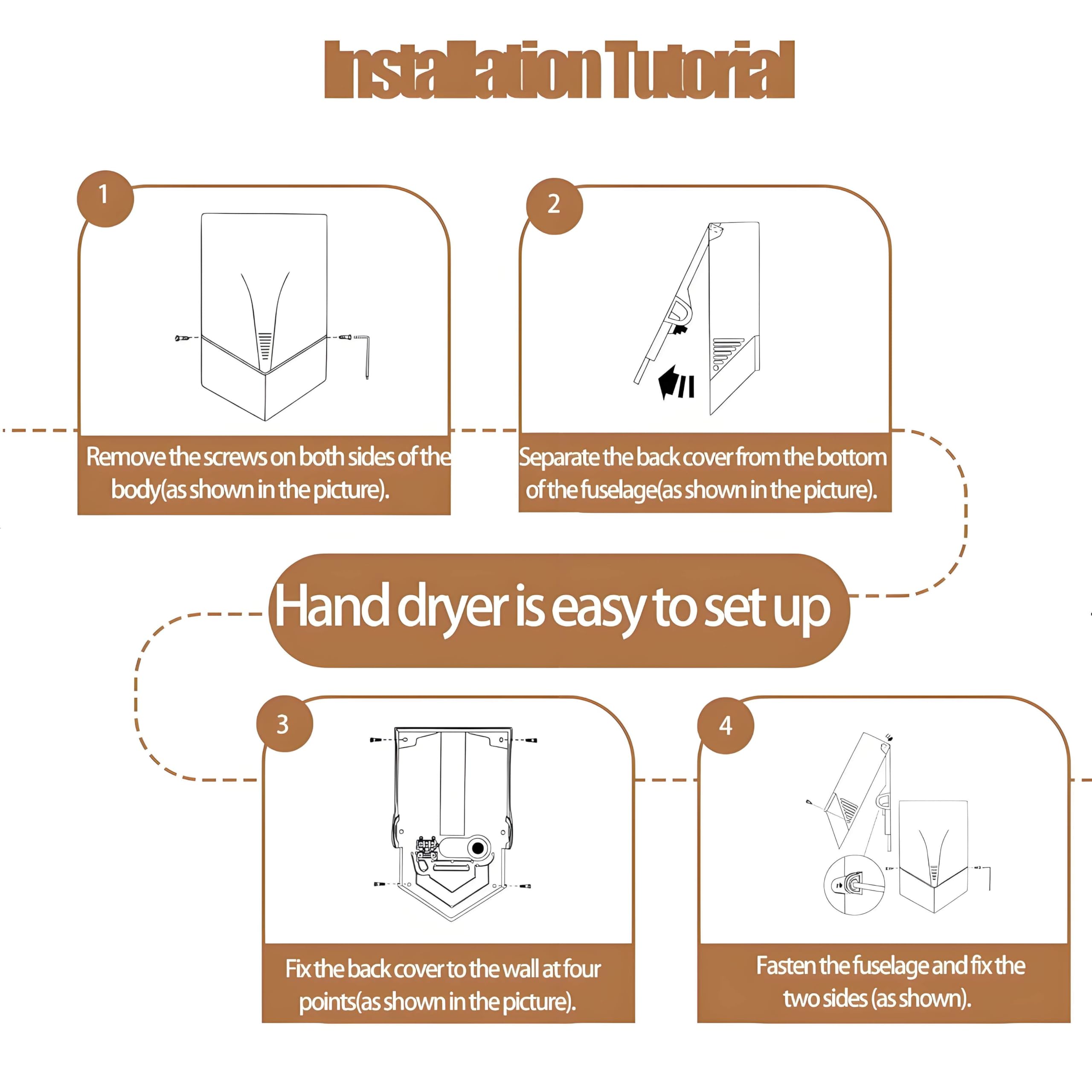 Installation Tutorial

1

Remove the screws on both sides of the body(as shown in the picture).

2

Separate the back cover from the bottom of the fuselage(as shown in the picture).

Hand dryer is easy to set up

3

Fix the back cover to the wall at four points(as shown in the picture).

4

Fasten the fuselage and fix the two sides (as shown).