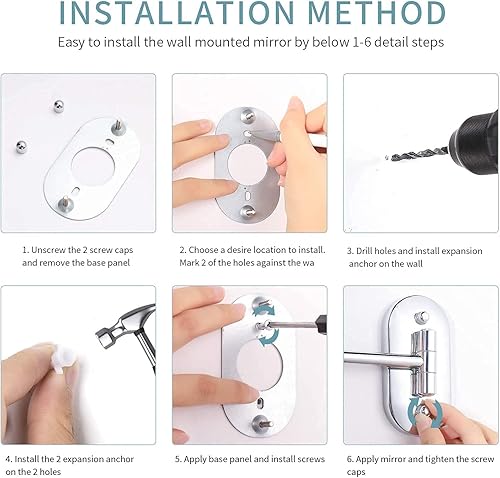 INSTALLATION METHOD

Easy to install the wall mounted mirror by below 1-6 detail steps

1. Unscrew the 2 screw caps and remove the base panel

2. Choose a desire location to install. Mark 2 of the holes against the wa

3. Drill holes and install expansion anchor on the wall

4. Install the 2 expansion anchor on the 2 holes

5. Apply base panel and install screws

6. Apply mirror and tighten the screw caps