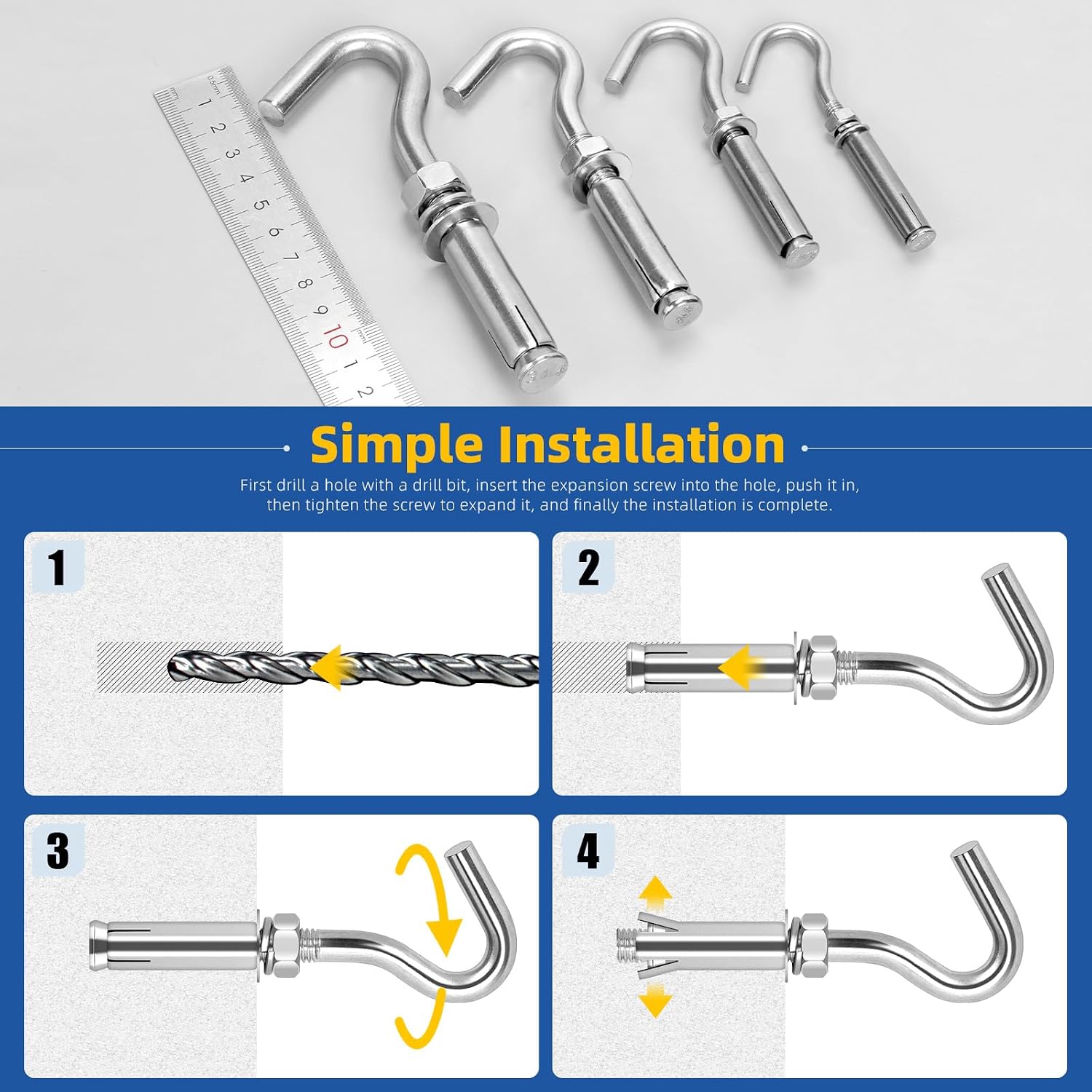 0.5mm
1 2 3 4 5 6 7 8 9 10 1 2

Simple Installation

First drill a hole with a drill bit, insert the expansion screw into the hole, push it in, then tighten the screw to expand it, and finally the installation is complete.

1

2

3

4